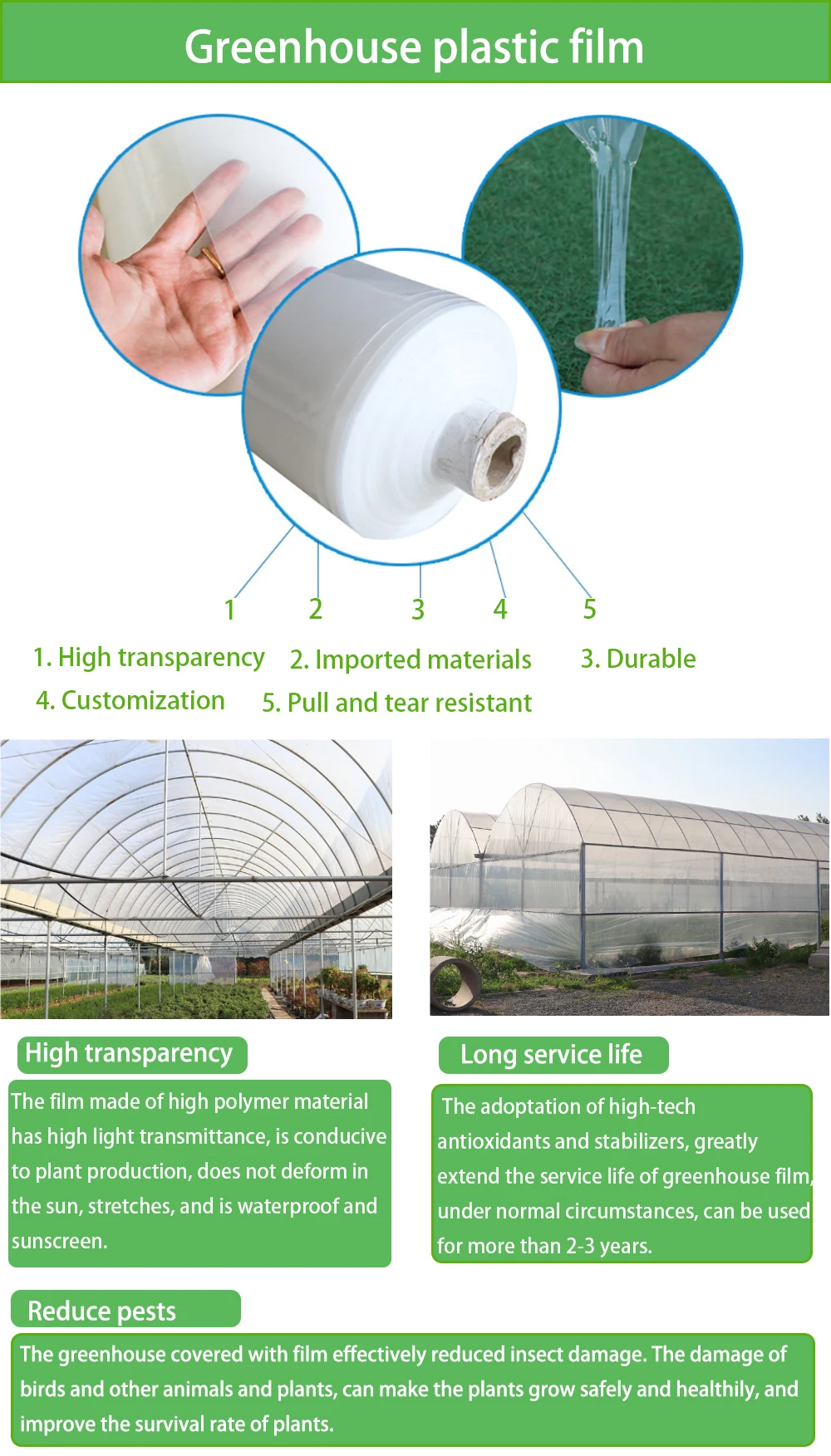 Greenhouse plastic film

1 2 3 4 5

1. High transparency 2. Imported materials 3. Durable

4. Customization 5. Pull and tear resistant

High transparency

The film made of high polymer material has high light transmittance, is conducive to plant production, does not deform in the sun, stretches, and is waterproof and sunscreen.

Long service life

The adoptation of high-tech antioxidants and stabilizers, greatly extend the service life of greenhouse film, under normal circumstances, can be used for more than 2-3 years.

Reduce pests

The greenhouse covered with film effectively reduced insect damage. The damage of birds and other animals and plants, can make the plants grow safely and healthily, and improve the survival rate of plants.