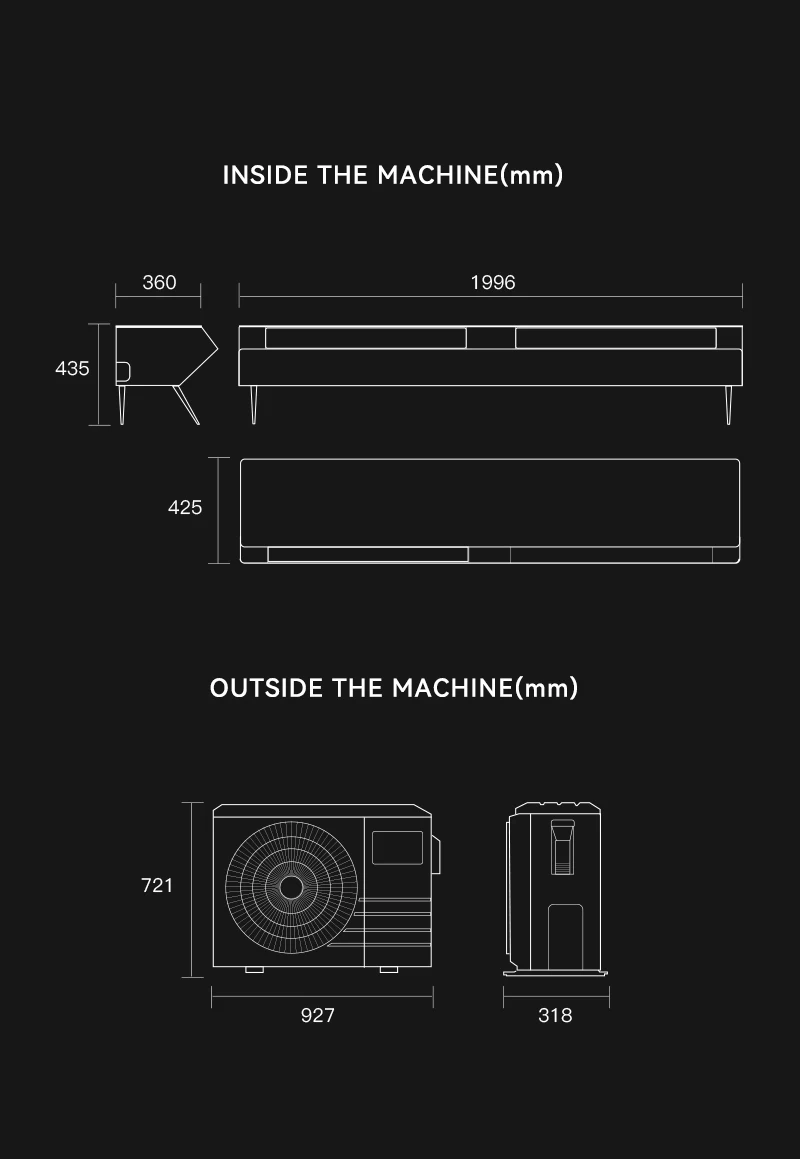 INSIDE THE MACHINE(mm)

360

1996

435

425

OUTSIDE THE MACHINE(mm)

721

927

318