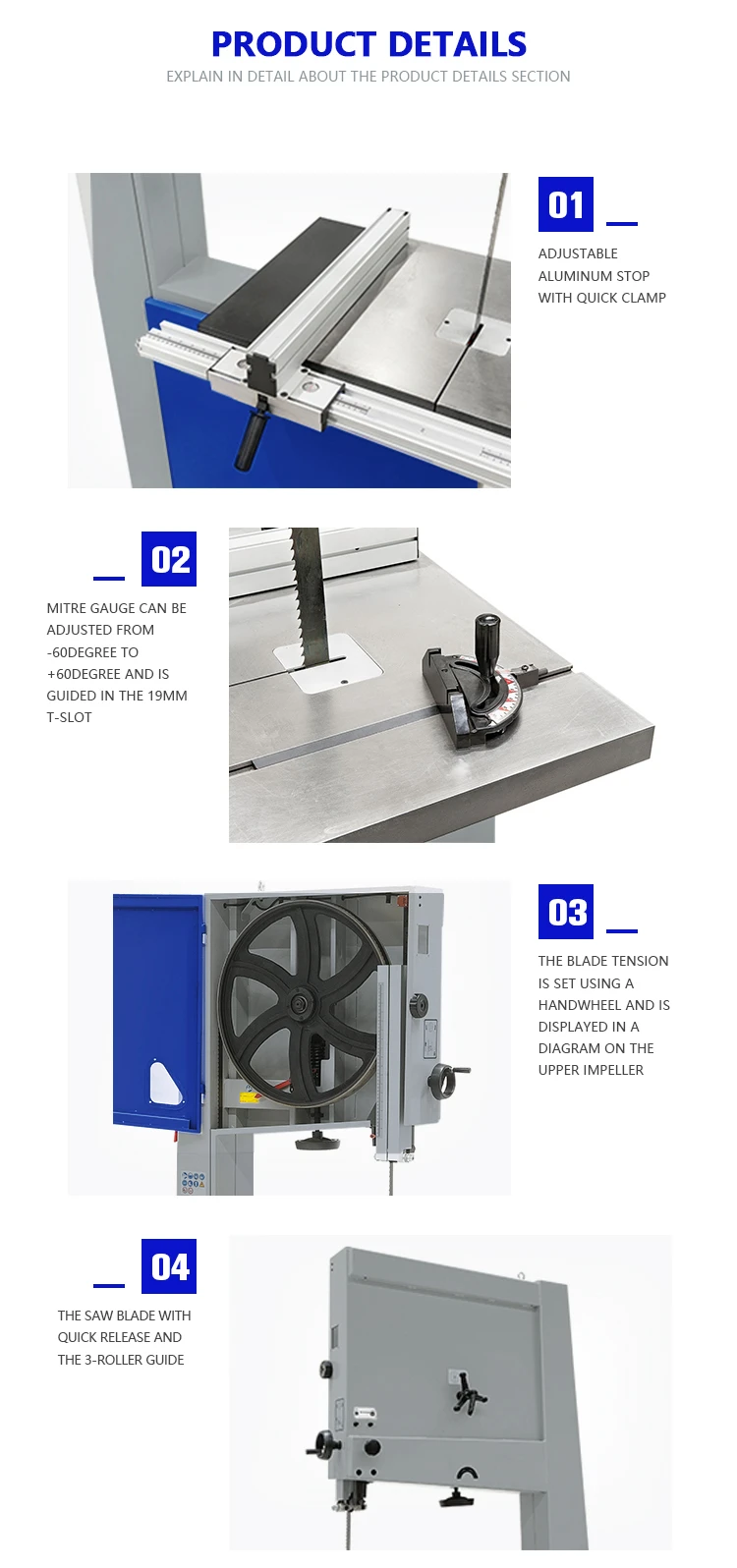 PRODUCT DETAILS
EXPLAIN IN DETAIL ABOUT THE PRODUCT DETAILS SECTION

01

ADJUSTABLE ALUMINUM STOP WITH QUICK CLAMP

02

MITRE GAUGE CAN BE ADJUSTED FROM -60DEGREE TO +60DEGREE AND IS GUIDED IN THE 19MM T-SLOT

03

THE BLADE TENSION IS SET USING A HANDWHEEL AND IS DISPLAYED IN A DIAGRAM ON THE UPPER IMPELLER

04

THE SAW BLADE WITH QUICK RELEASE AND THE 3-ROLLER GUIDE