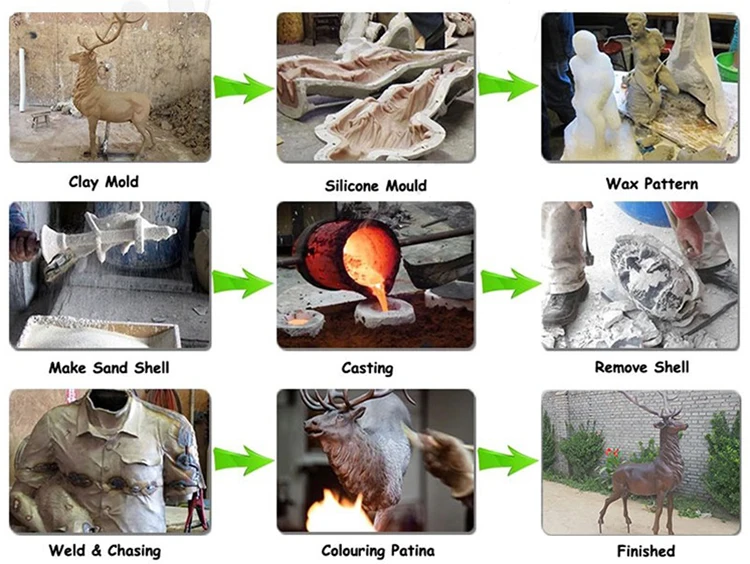 Clay Mold
Silicone Mould
Wax Pattern
Make Sand Shell
Casting
Remove Shell
Weld & Chasing
Colouring Patina
Finished