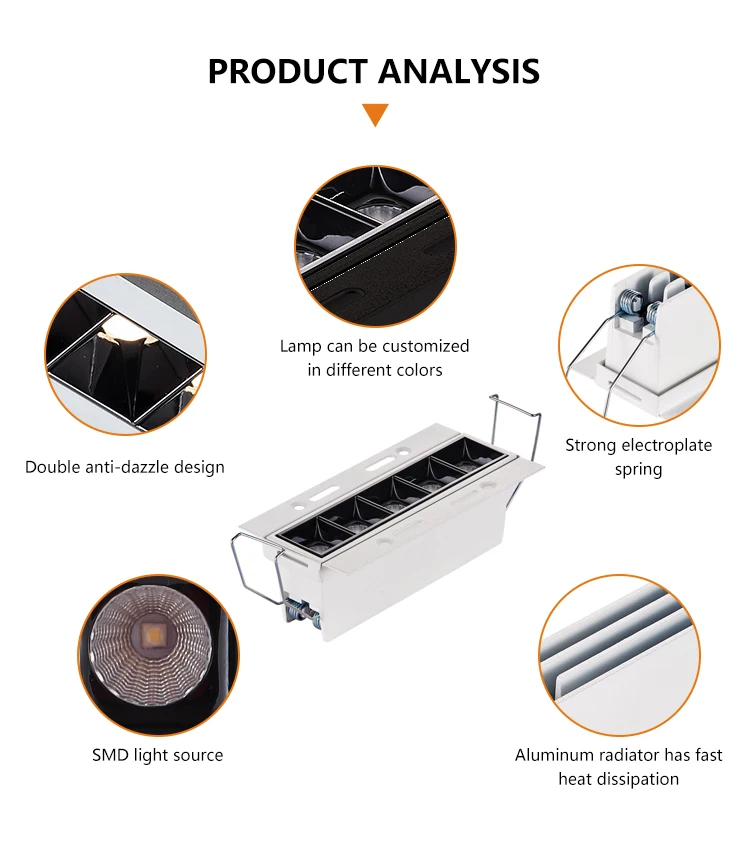 PRODUCT ANALYSIS

Lamp can be customized in different colors

Double anti-dazzle design

Strong electroplate spring

SMD light source

Aluminum radiator has fast heat dissipation