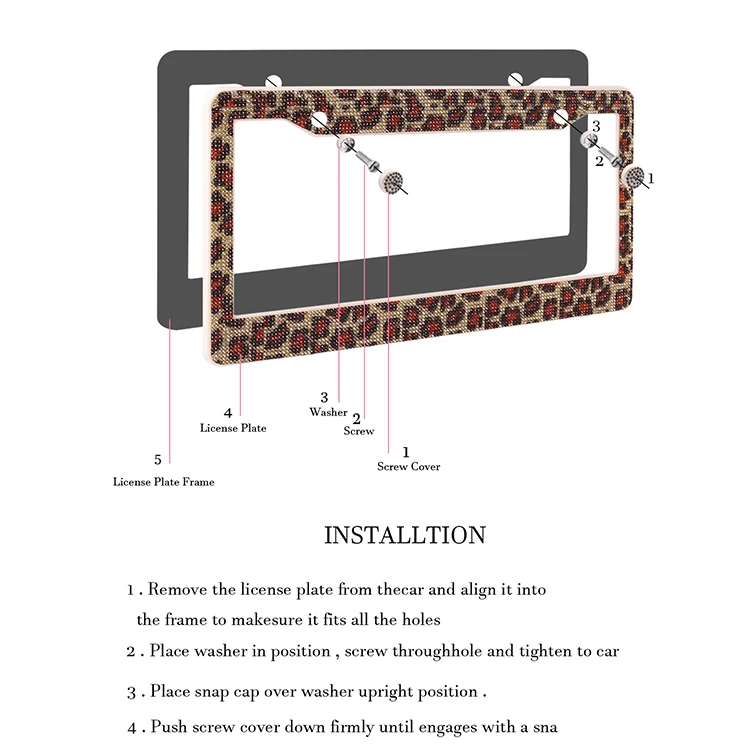 3
2
1

3
Washer
2
Screw

4
License Plate

1
Screw Cover

5
License Plate Frame

INSTALLTION

1 . Remove the license plate from thecar and align it into the frame to makesure it fits all the holes

2 . Place washer in position , screw throughhole and tighten to car

3 . Place snap cap over washer upright position .

4 . Push screw cover down firmly until engages with a sna