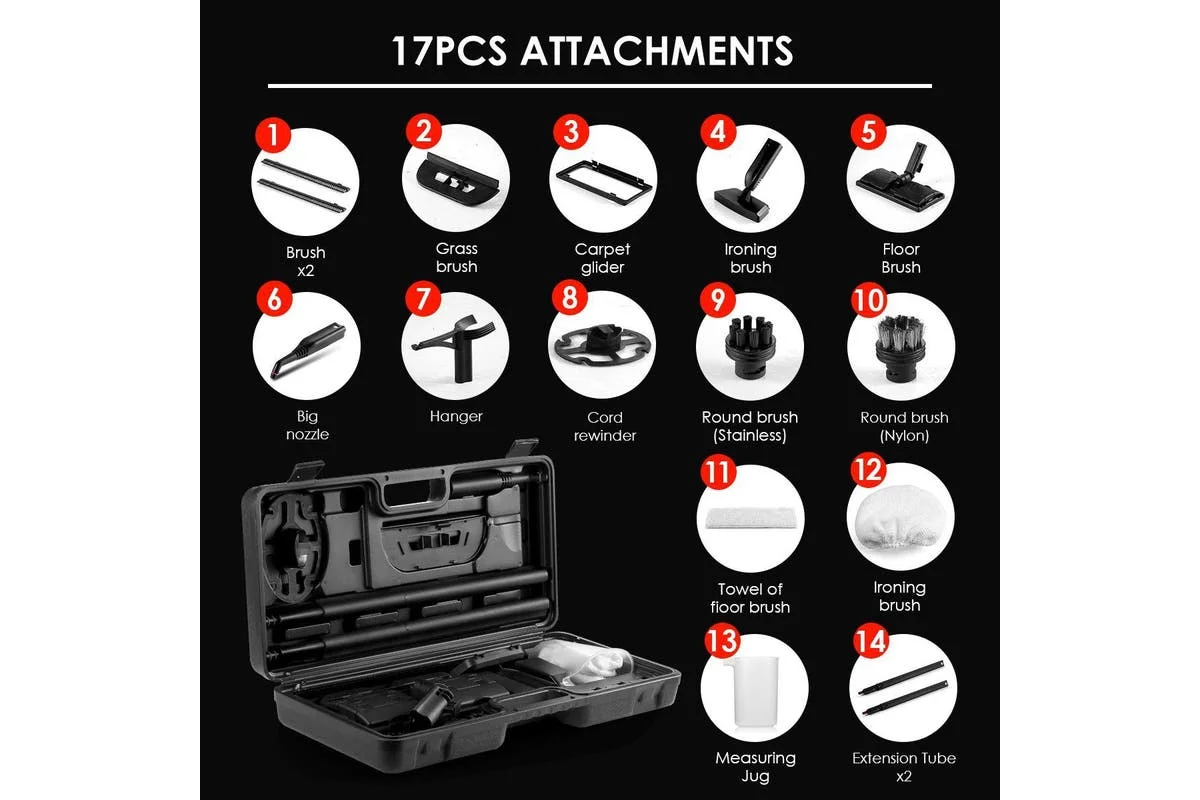 17PCS ATTACHMENTS

1
Brush x2

2
Grass brush

3
Carpet glider

4
Ironing brush

5
Floor Brush

6
Big nozzle

7
Hanger

8
Cord rewinder

9
Round brush (Stainless)

10
Round brush (Nylon)

11
Towel of floor brush

12
Ironing brush

13
Measuring Jug

14
Extension Tube x2