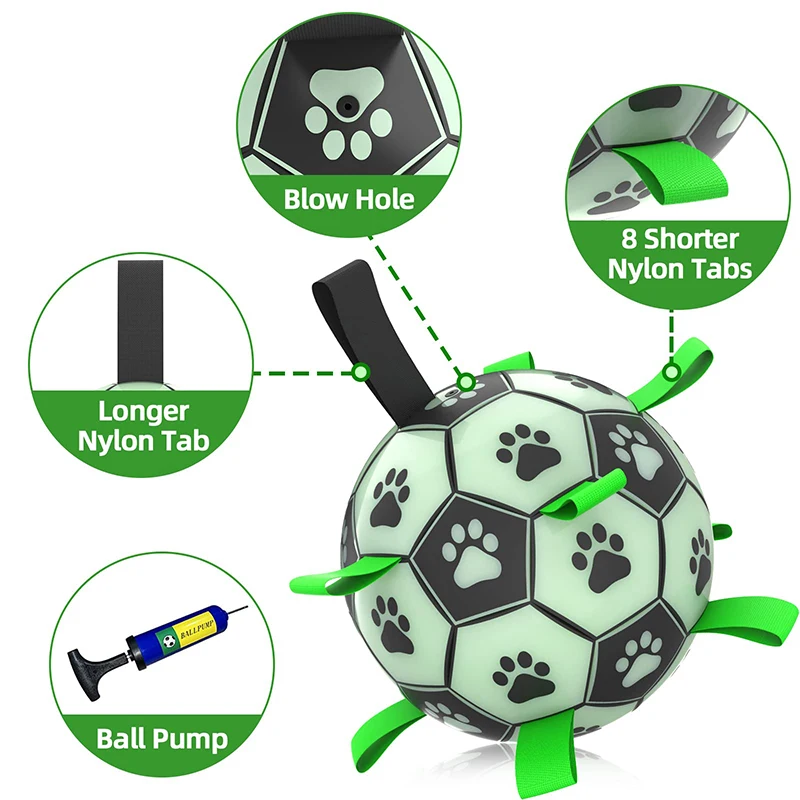 Blow Hole

8 Shorter Nylon Tabs

Longer Nylon Tab

BALLPUMP

Ball Pump