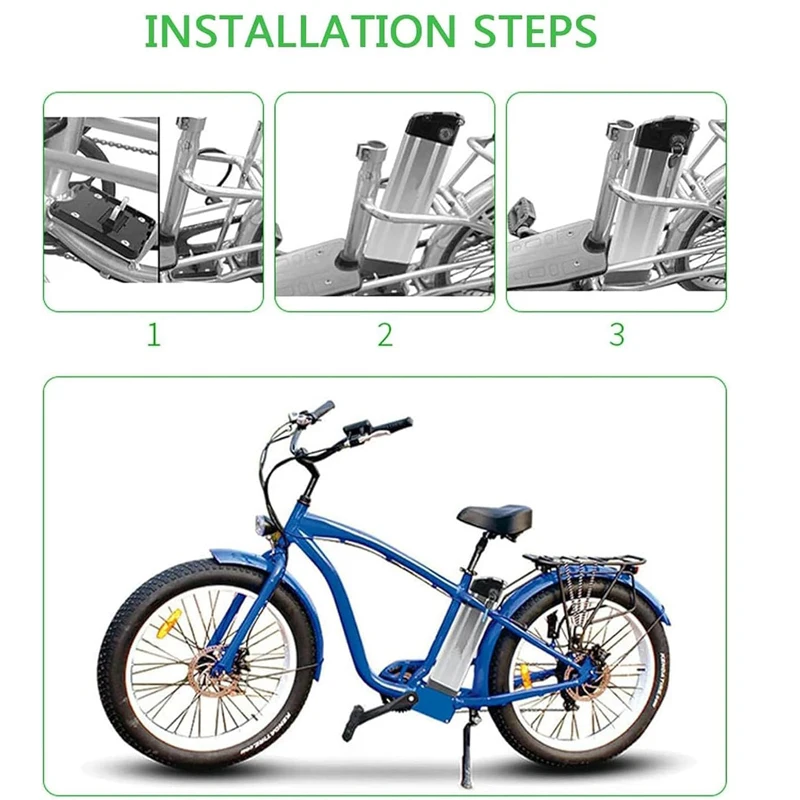 INSTALLATION STEPS

1

2

3