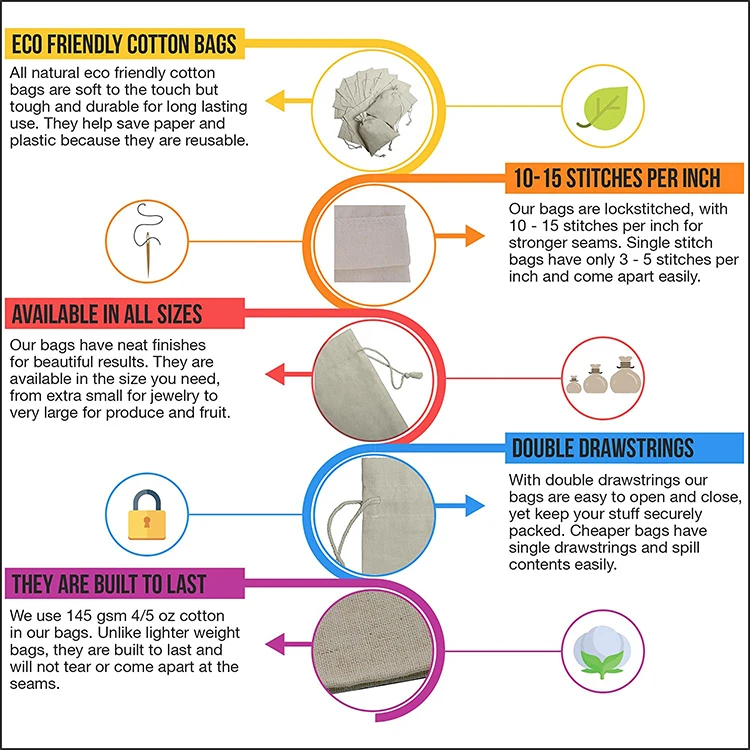 ECO FRIENDLY COTTON BAGS

All natural eco friendly cotton bags are soft to the touch but tough and durable for long lasting use. They help save paper and plastic because they are reusable.

10-15 STITCHES PER INCH

Our bags are lockstitched, with 10 - 15 stitches per inch for stronger seams. Single stitch bags have only 3 - 5 stitches per inch and come apart easily.

AVAILABLE IN ALL SIZES

Our bags have neat finishes for beautiful results. They are available in the size you need, from extra small for jewelry to very large for produce and fruit.

DOUBLE DRAWSTRINGS

With double drawstrings our bags are easy to open and close, yet keep your stuff securely packed. Cheaper bags have single drawstrings and spill contents easily.

THEY ARE BUILT TO LAST

We use 145 gsm 4/5 oz cotton in our bags. Unlike lighter weight bags, they are built to last and will not tear or come apart at the seams.