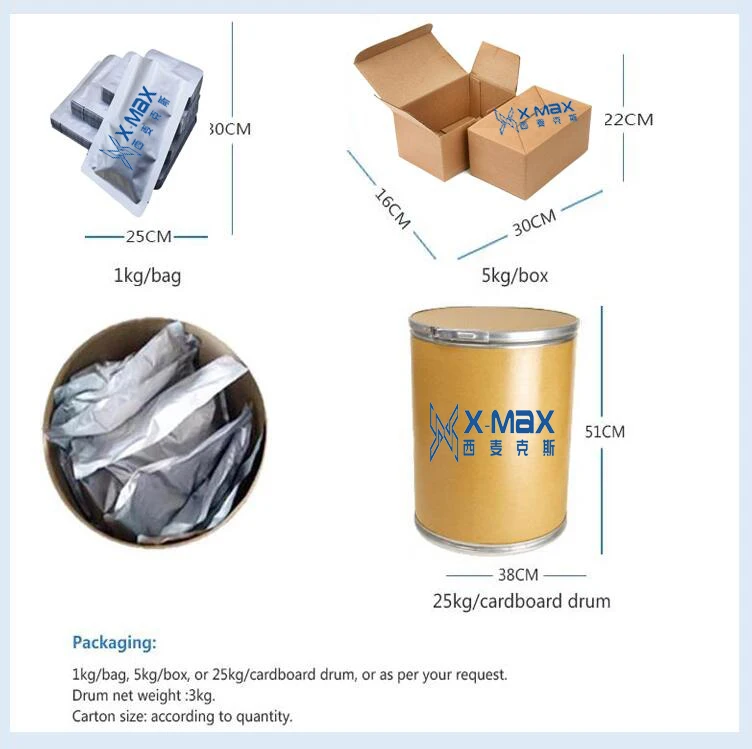 X-MAX
西麦克斯

30CM

25CM

1kg/bag

X-MAX
西麦克斯

22CM

16CM

30CM

5kg/box

X-MAX
西麦克斯

51CM

38CM

25kg/cardboard drum

Packaging:

1kg/bag, 5kg/box, or 25kg/cardboard drum, or as per your request.
Drum net weight :3kg.
Carton size: according to quantity.