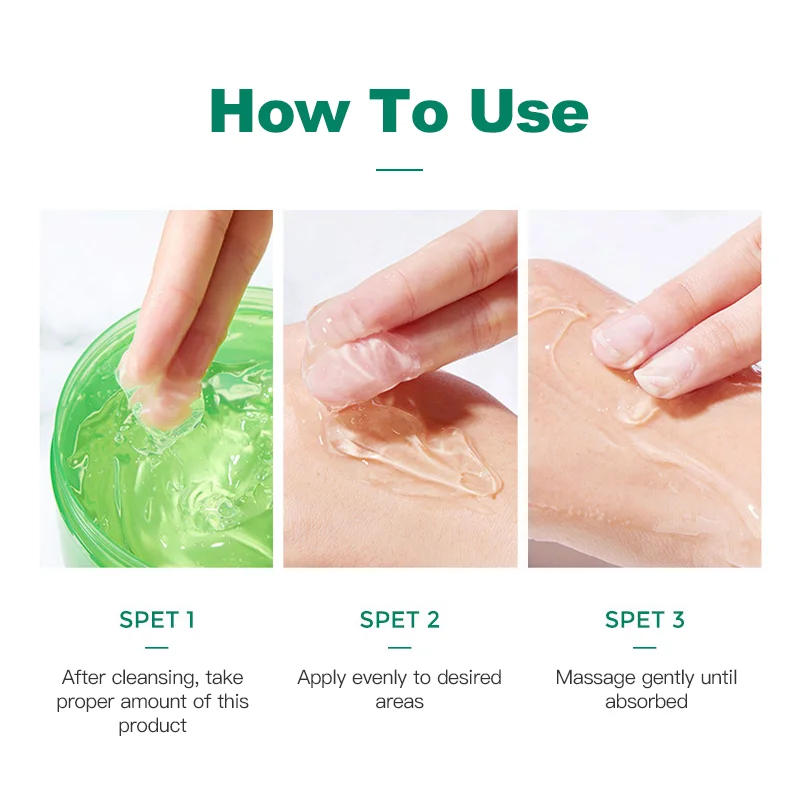 How To Use

SPET 1

After cleansing, take proper amount of this product

SPET 2

Apply evenly to desired areas

SPET 3

Massage gently until absorbed