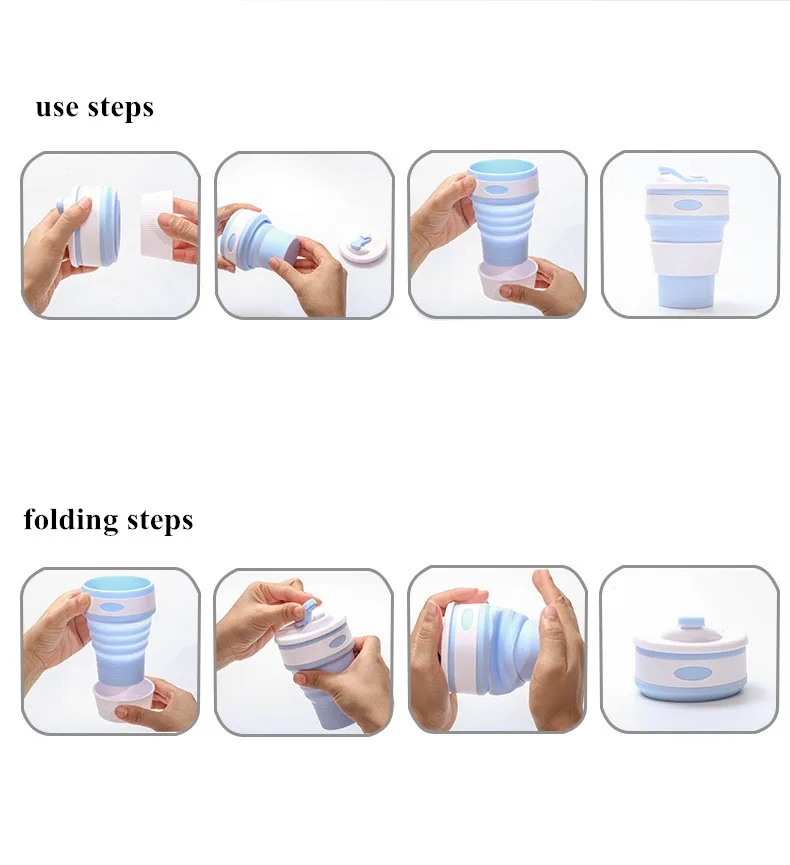 use steps

folding steps