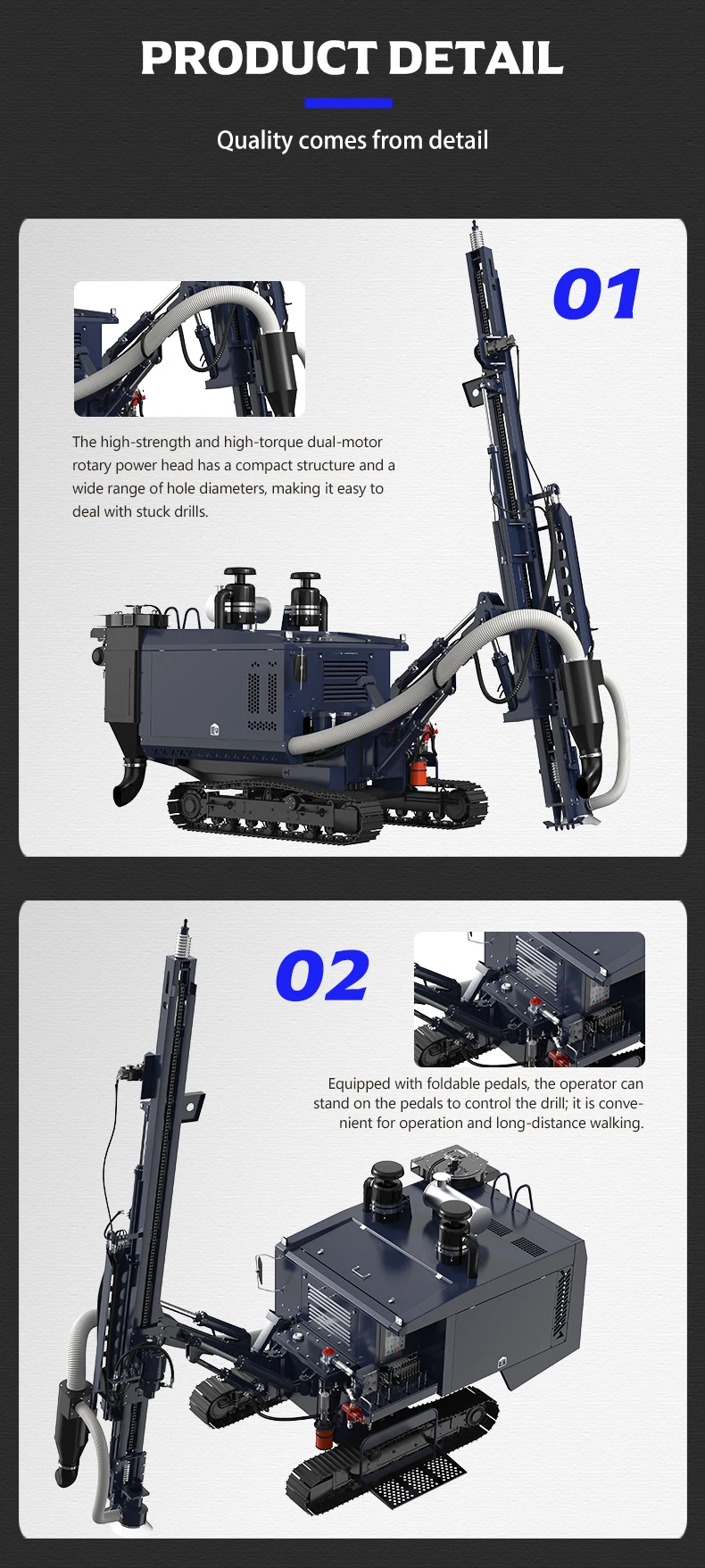 PRODUCT DETAIL

Quality comes from detail

01

The high-strength and high-torque dual-motor rotary power head has a compact structure and a wide range of hole diameters, making it easy to deal with stuck drills.

02

Equipped with foldable pedals, the operator can stand on the pedals to control the drill; it is convenient for operation and long-distance walking.