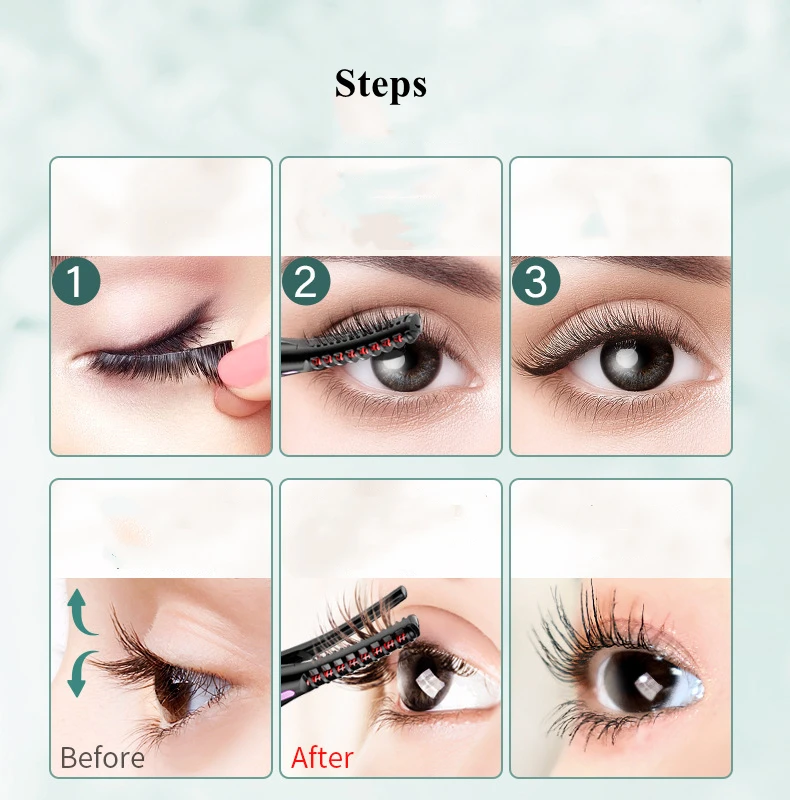 Steps

1

2

3

Before

After