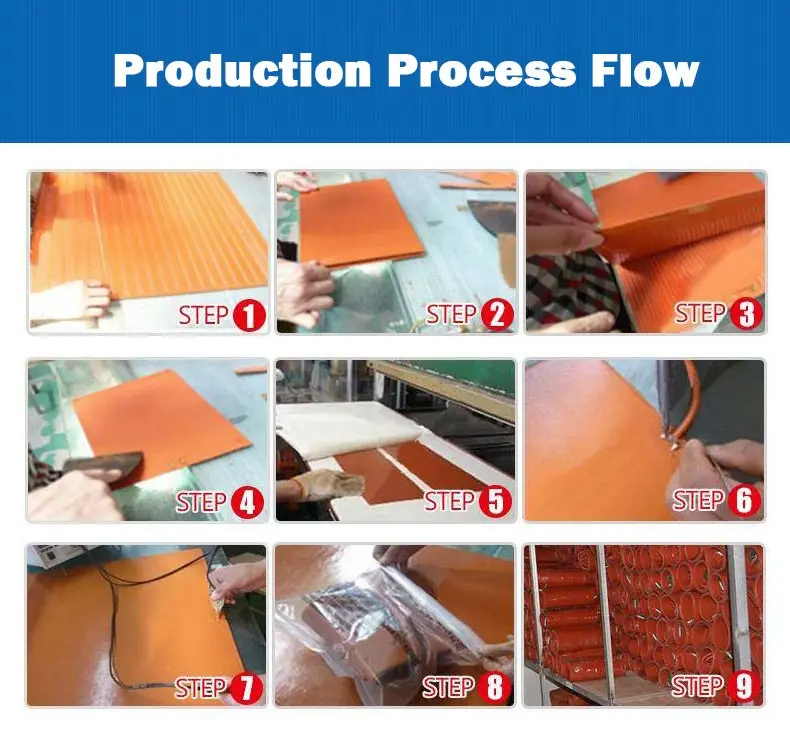 Production Process Flow

STEP 1

STEP 2

STEP 3

STEP 4

STEP 5

STEP 6

STEP 7

STEP 8

STEP 9