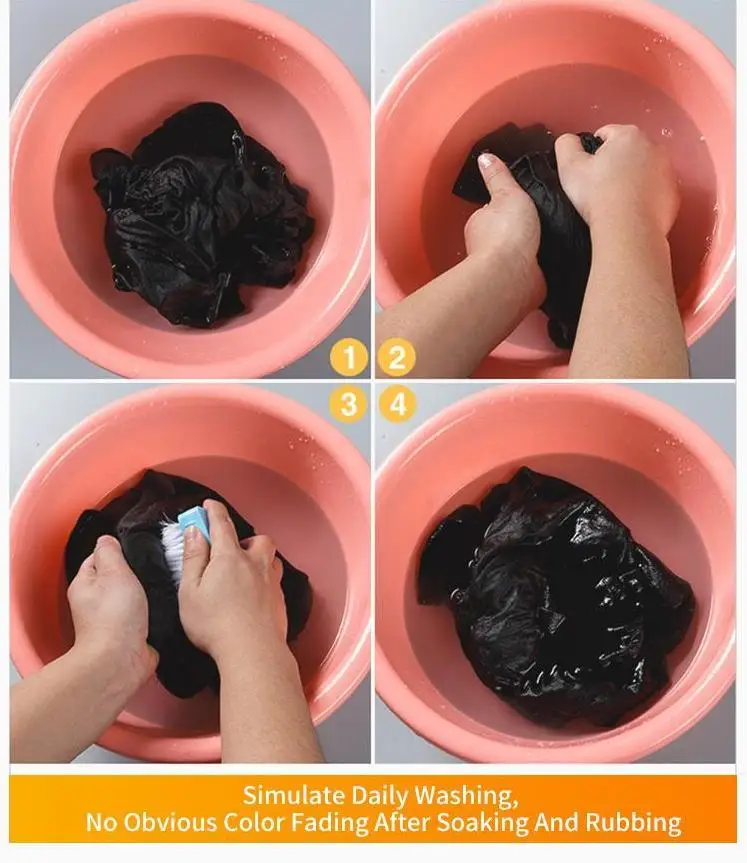 1 2
3 4

Simulate Daily Washing,
No Obvious Color Fading After Soaking And Rubbing