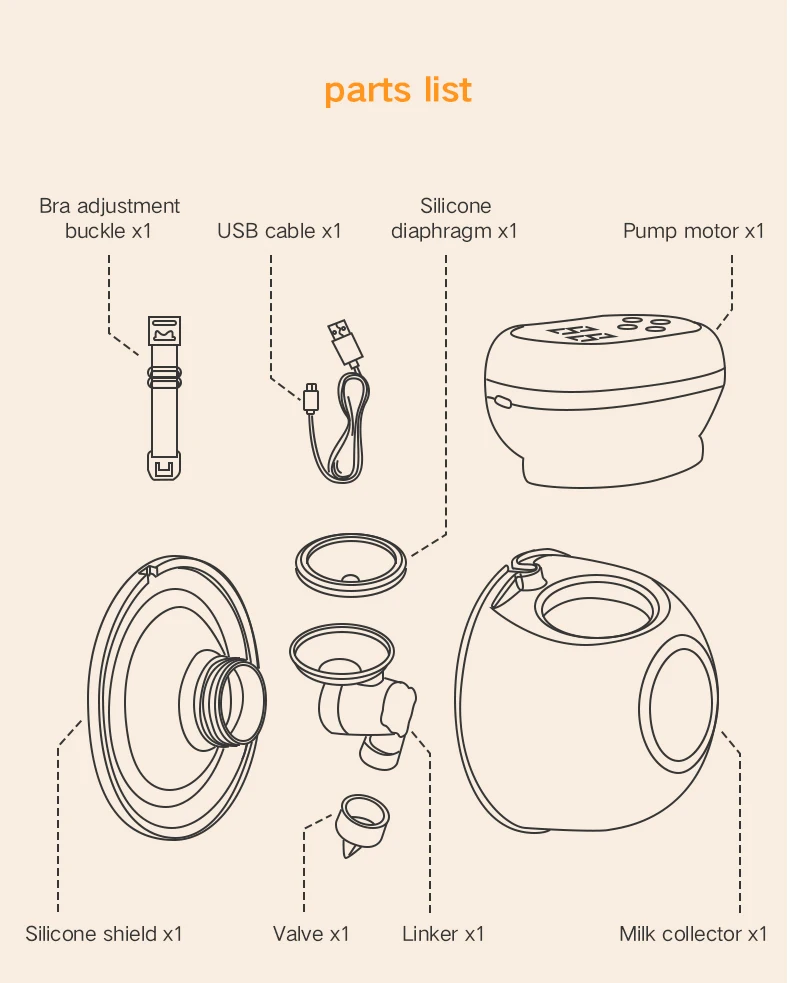 parts list

Bra adjustment buckle x1

USB cable x1

Silicone diaphragm x1

Pump motor x1

Silicone shield x1

Valve x1

Linker x1

Milk collector x1