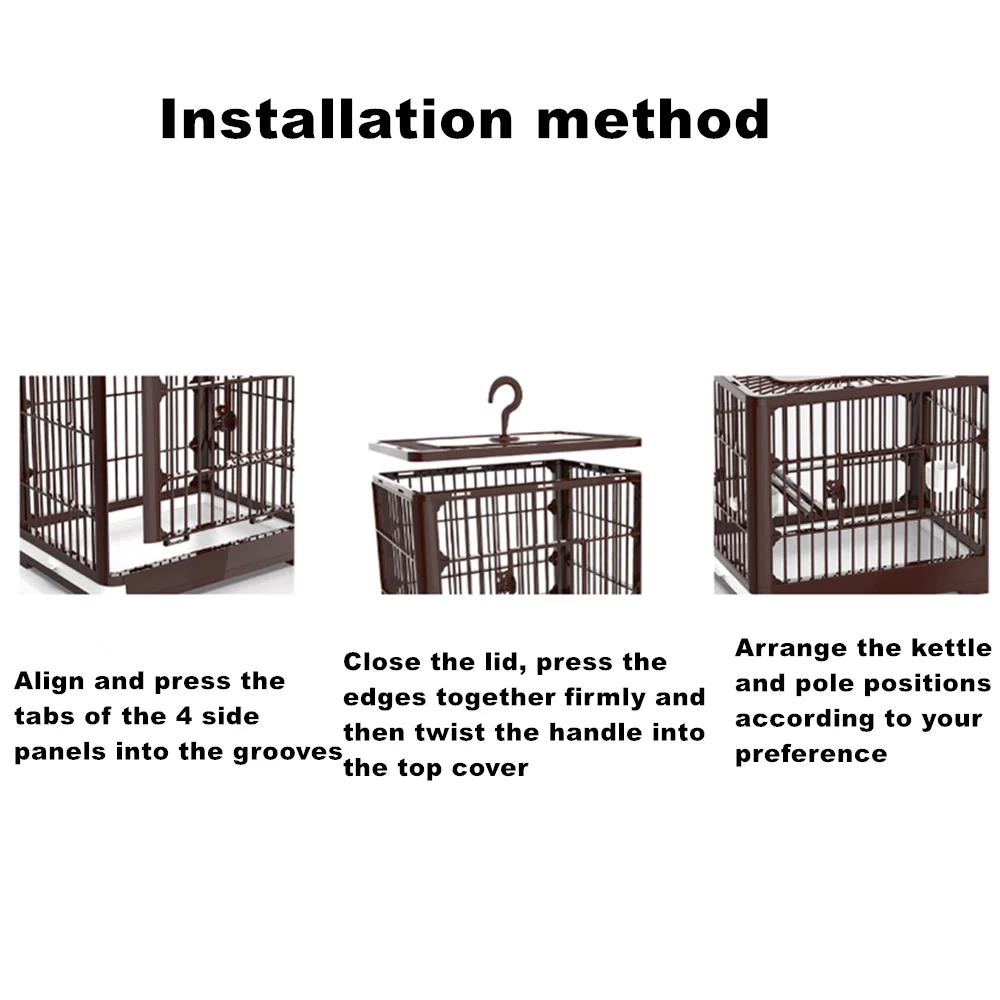 Installation method

Align and press the tabs of the 4 side panels into the grooves

Close the lid, press the edges together firmly and then twist the handle into the top cover

Arrange the kettle and pole positions according to your preference