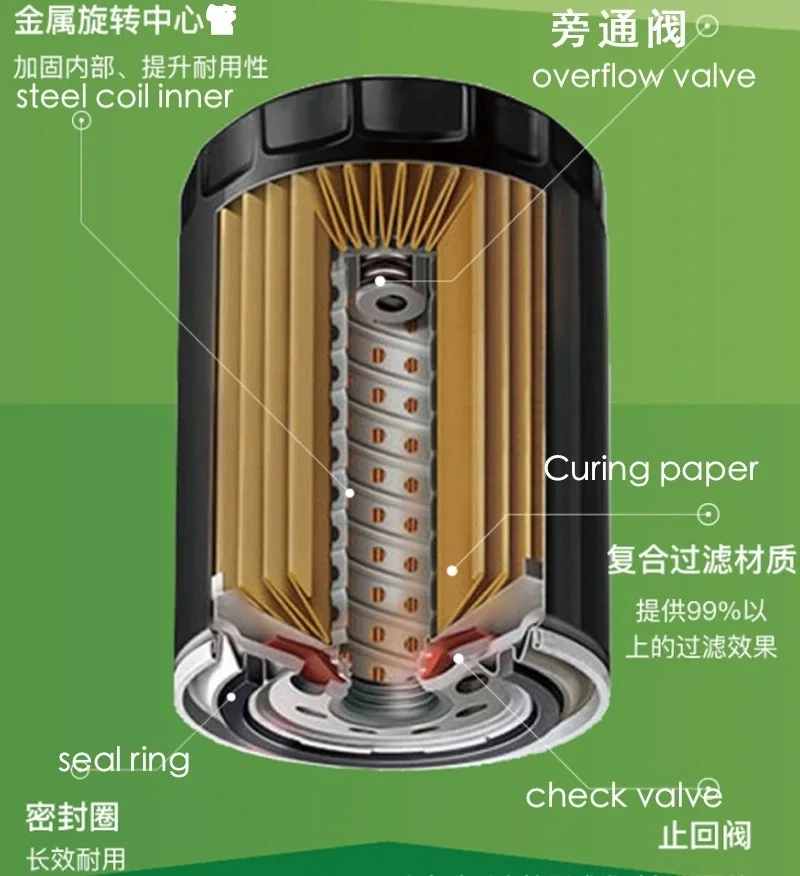 金属旋转中心

加固内部、提升耐用性

steel coil inner

旁通阀

overflow valve

Curing paper

复合过滤材质

提供99%以上的过滤效果

seal ring

密封圈

长效耐用

check valve

止回阀