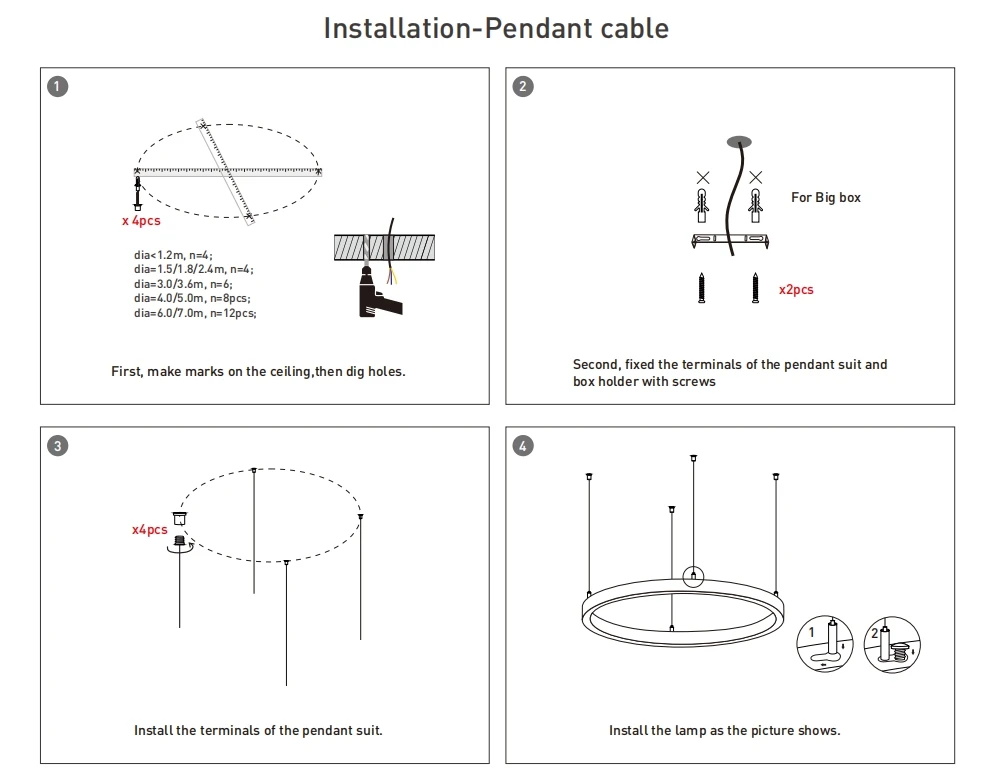 Installation-Pendant cable

1

x 4pcs

dia<1.2m, n=4;
dia=1.5/1.8/2.4m, n=4;
dia=3.0/3.6m, n=6;
dia=4.0/5.0m, n=8pcs;
dia=6.0/7.0m, n=12pcs;

First, make marks on the ceiling,then dig holes.

2

For Big box

x2pcs

Second, fixed the terminals of the pendant suit and box holder with screws

3

x4pcs

Install the terminals of the pendant suit.

4

1

2

Install the lamp as the picture shows.