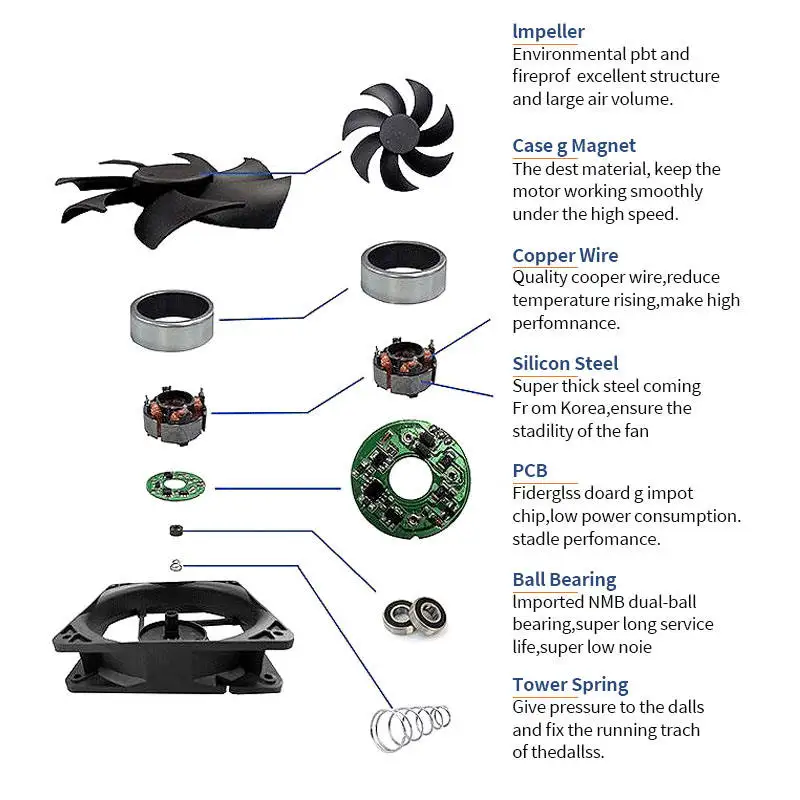 lmpeller
Environmental pbt and fireprof excellent structure and large air volume.

Case g Magnet
The dest material, keep the motor working smoothly under the high speed.

Copper Wire
Quality cooper wire,reduce temperature rising,make high perfomnance.

Silicon Steel
Super thick steel coming Fr om Korea,ensure the stadility of the fan

PCB
Fiderglss doard g impot chip,low power consumption. stadle perfomance.

Ball Bearing
lmported NMB dual-ball bearing,super long service life,super low noie

Tower Spring
Give pressure to the dalls and fix the running trach of thedallss.