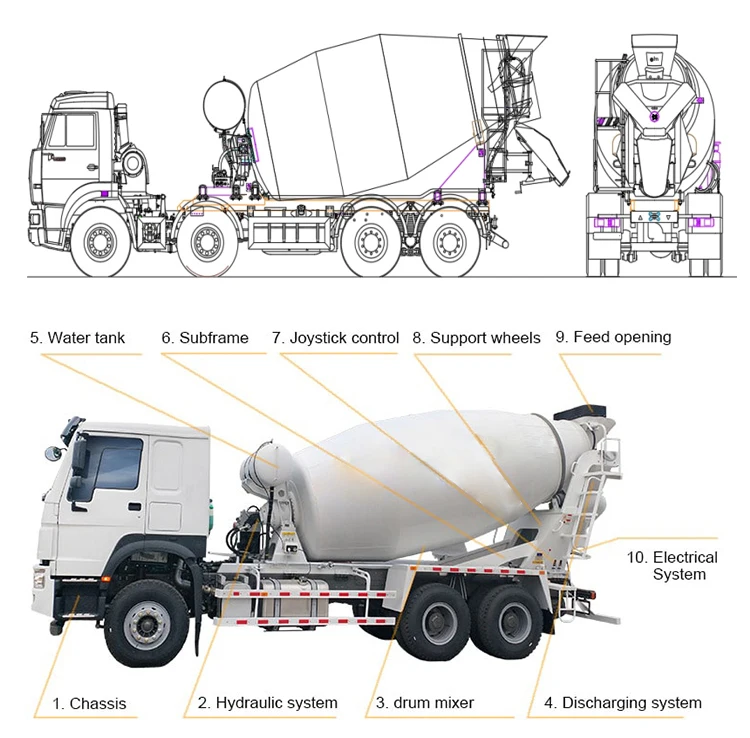 5. Water tank 6. Subframe 7. Joystick control 8. Support wheels 9. Feed opening

10. Electrical System

1. Chassis 2. Hydraulic system 3. drum mixer 4. Discharging system