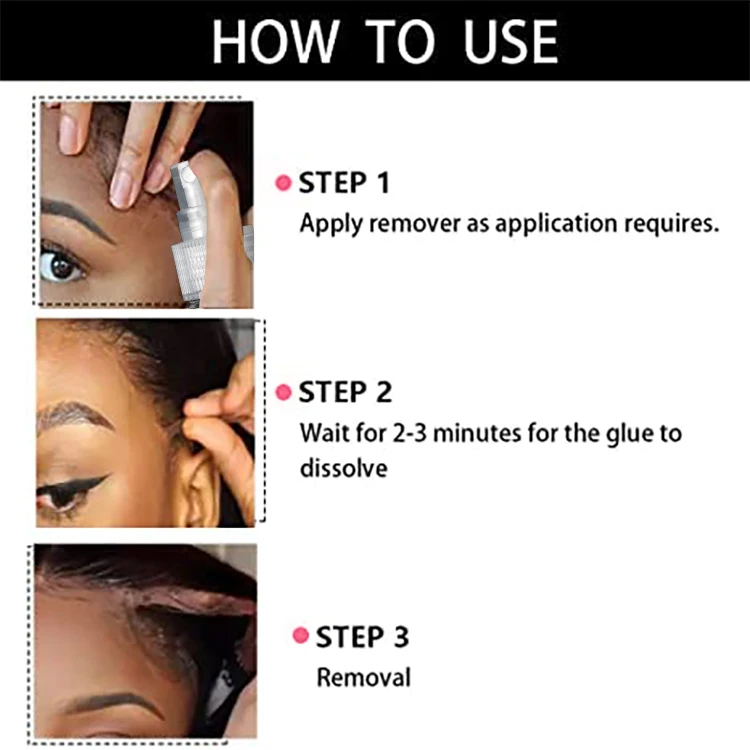 HOW TO USE

STEP 1
Apply remover as application requires.

STEP 2
Wait for 2-3 minutes for the glue to dissolve

STEP 3
Removal