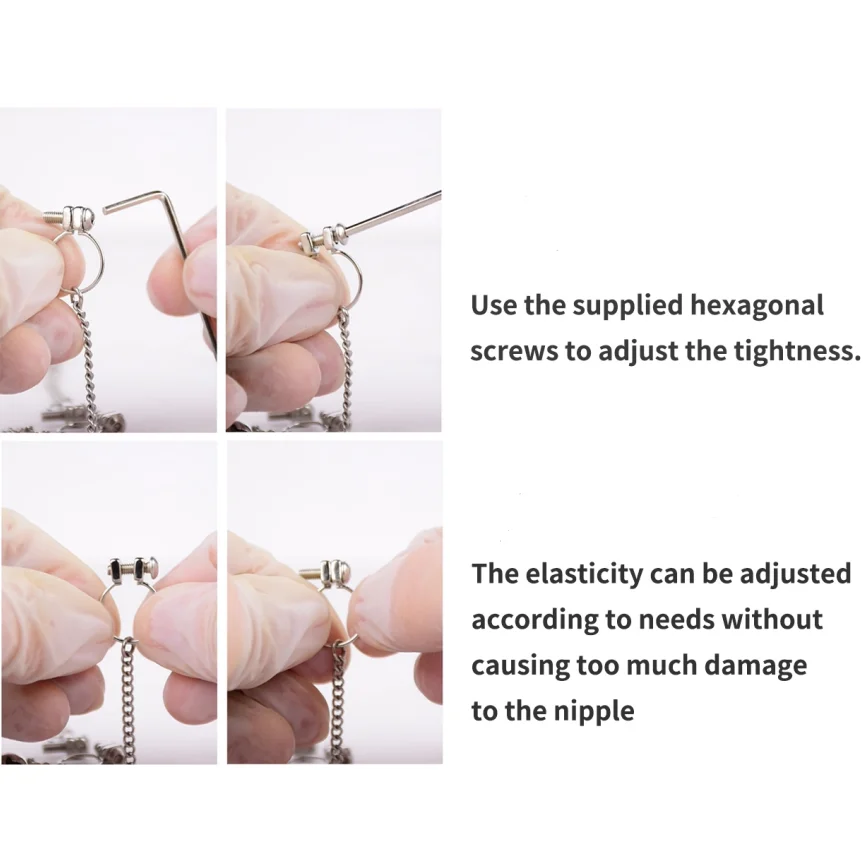 Use the supplied hexagonal screws to adjust the tightness.

The elasticity can be adjusted according to needs without causing too much damage to the nipple