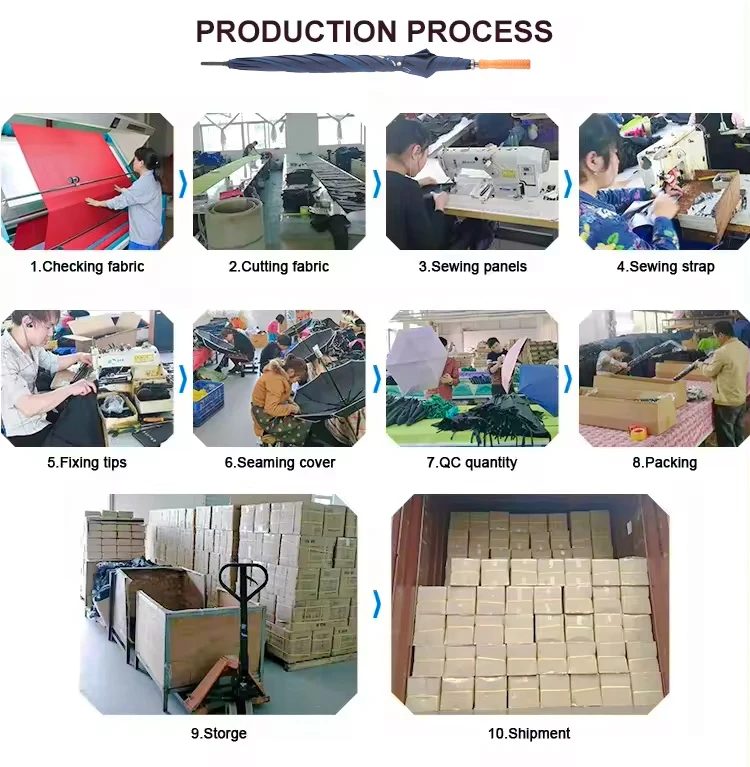 PRODUCTION PROCESS

1.Checking fabric

2.Cutting fabric

3.Sewing panels

4.Sewing strap

5.Fixing tips

6.Seaming cover

7.QC quantity

8.Packing

9.Storge

10.Shipment