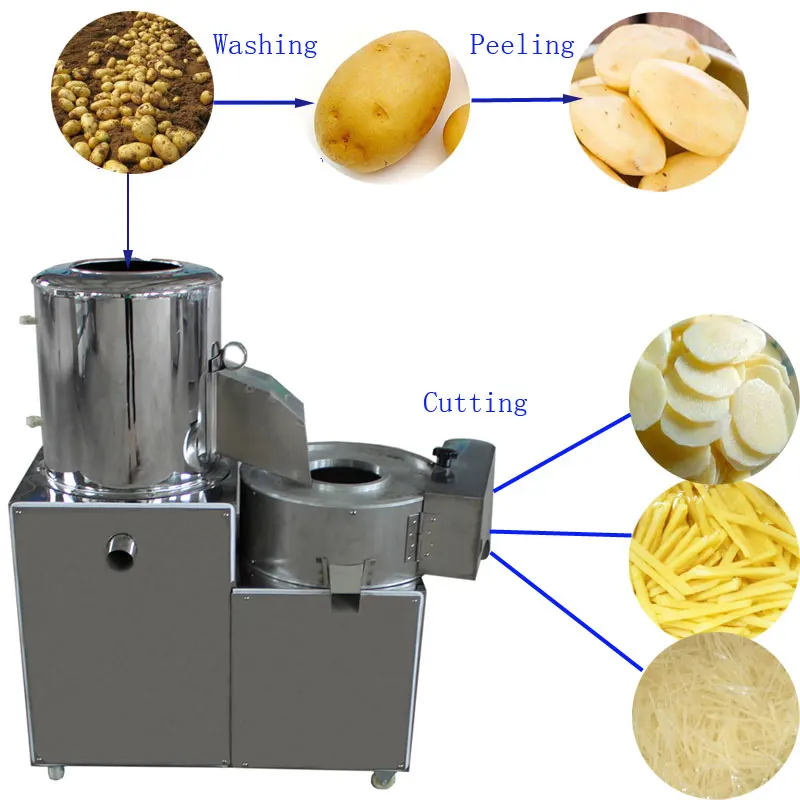 Washing
Peeling
Cutting