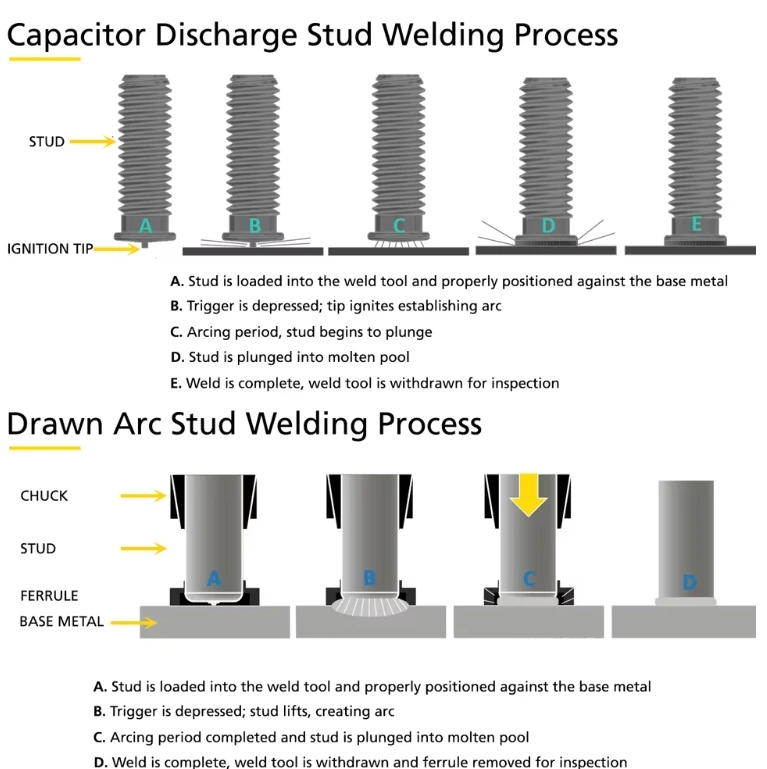 Capacitor Discharge Stud Welding Process

STUD

IGNITION TIP

A B C D E

A. Stud is loaded into the weld tool and properly positioned against the base metal
B. Trigger is depressed; tip ignites establishing arc
C. Arcing period, stud begins to plunge
D. Stud is plunged into molten pool
E. Weld is complete, weld tool is withdrawn for inspection

Drawn Arc Stud Welding Process

CHUCK

STUD

FERRULE

BASE METAL

A B C D

A. Stud is loaded into the weld tool and properly positioned against the base metal
B. Trigger is depressed; stud lifts, creating arc
C. Arcing period completed and stud is plunged into molten pool
D. Weld is complete, weld tool is withdrawn and ferrule removed for inspection