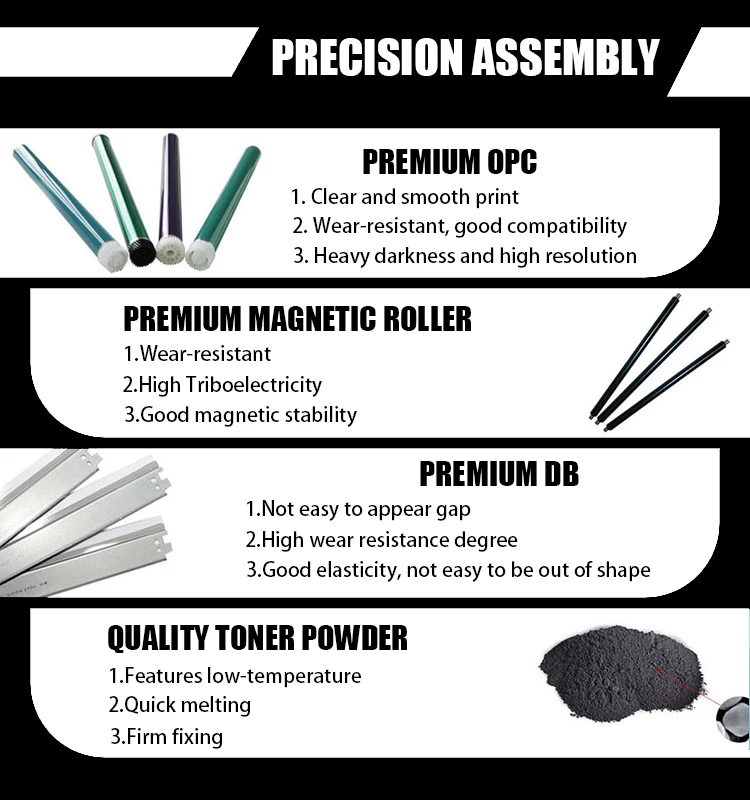 PRECISION ASSEMBLY

PREMIUM OPC
1. Clear and smooth print
2. Wear-resistant, good compatibility
3. Heavy darkness and high resolution

PREMIUM MAGNETIC ROLLER
1.Wear-resistant
2.High Triboelectricity
3.Good magnetic stability

PREMIUM DB
1.Not easy to appear gap
2.High wear resistance degree
3.Good elasticity, not easy to be out of shape

QUALITY TONER POWDER
1.Features low-temperature
2.Quick melting
3.Firm fixing