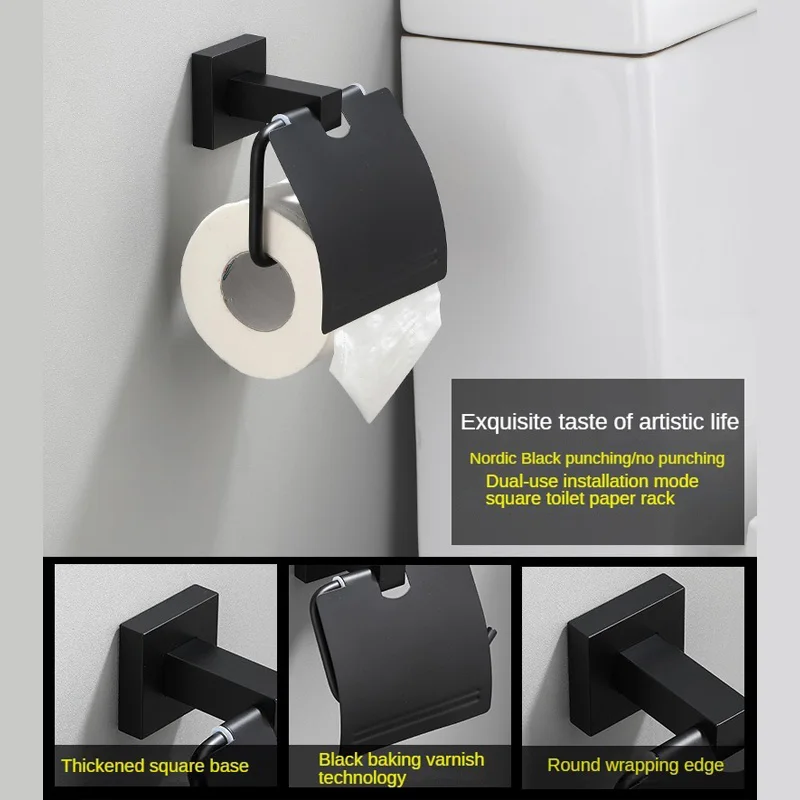 Exquisite taste of artistic life

Nordic Black punching/no punching
Dual-use installation mode
square toilet paper rack

Thickened square base

Black baking varnish technology

Round wrapping edge