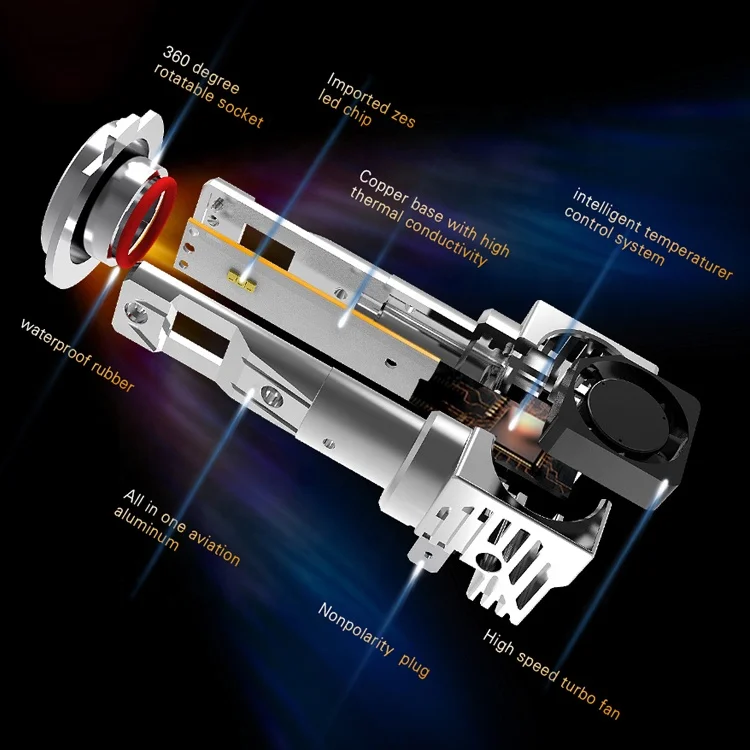 360 degree rotatable socket

Imported zes led chip

Copper base with high thermal conductivity

intelligent temperaturer control system

waterproof rubber

All in one aviation aluminum

Nonpolarity plug

High speed turbo fan