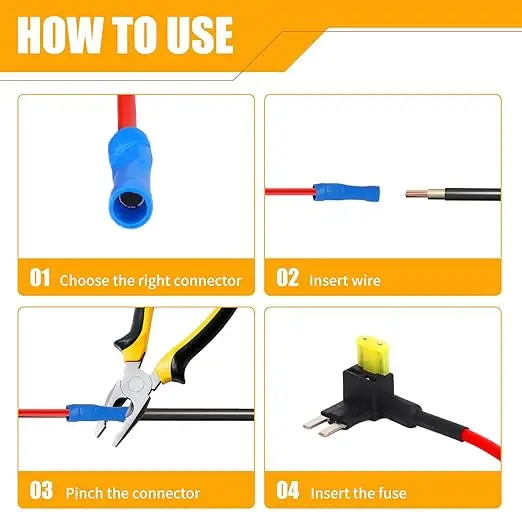 HOW TO USE

01 Choose the right connector

02 Insert wire

03 Pinch the connector

04 Insert the fuse