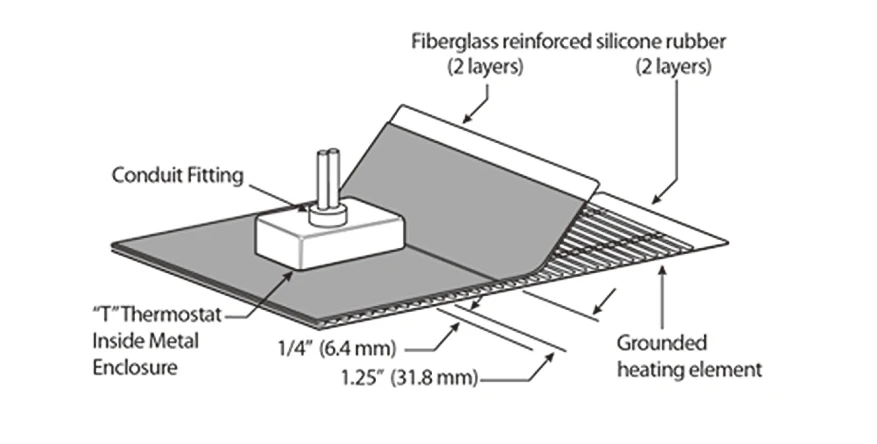 Fiberglass reinforced silicone rubber
(2 layers)
(2 layers)

Conduit Fitting

"T" Thermostat
Inside Metal
Enclosure

1/4" (6.4 mm)

1.25" (31.8 mm)

Grounded
heating element