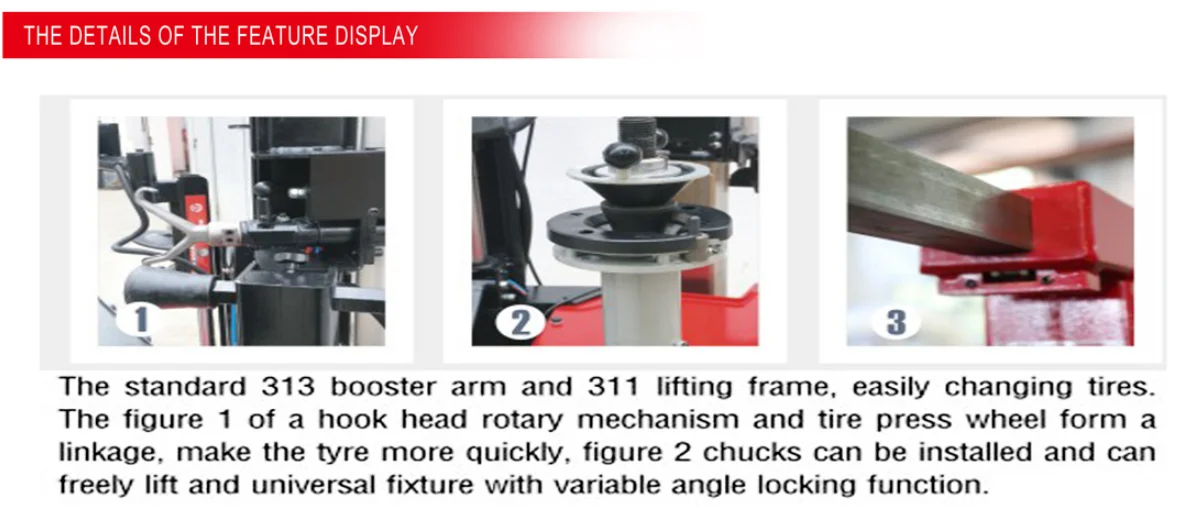 THE DETAILS OF THE FEATURE DISPLAY

1

2

3

The standard 313 booster arm and 311 lifting frame, easily changing tires. The figure 1 of a hook head rotary mechanism and tire press wheel form a linkage, make the tyre more quickly, figure 2 chucks can be installed and can freely lift and universal fixture with variable angle locking function.