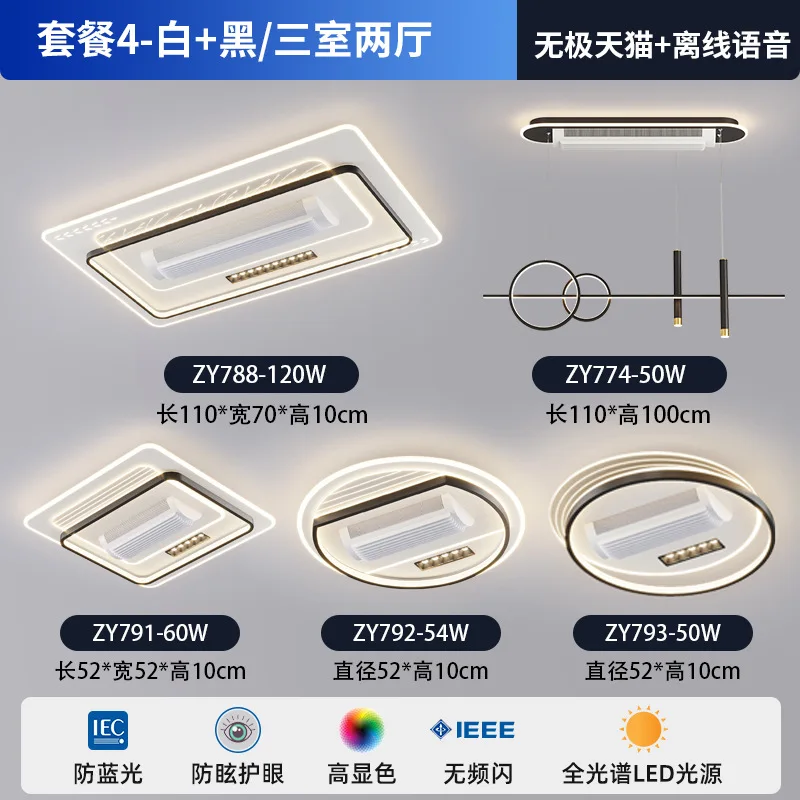 套餐4-白+黑/三室两厅

无极天猫+离线语音

ZY788-120W
长110*宽70*高10cm

ZY774-50W
长110*高100cm

ZY791-60W
长52*宽52*高10cm

ZY792-54W
直径52*高10cm

ZY793-50W
直径52*高10cm

IEC
防蓝光

防眩护眼

高显色

IEEE
无频闪

全光谱LED光源