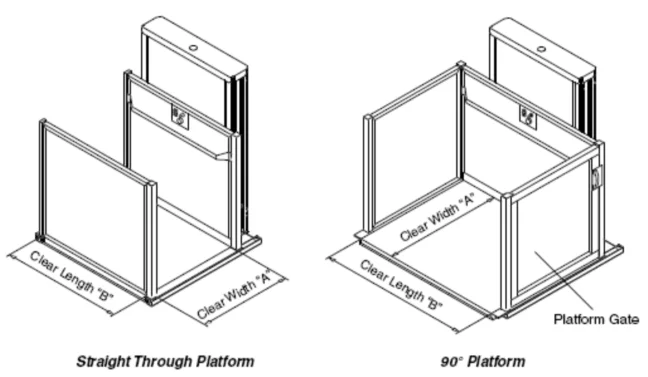 Clear Length "B"

Clear Width "A"

Straight Through Platform

Clear Width "A"

Clear Length "B"

Platform Gate

90° Platform