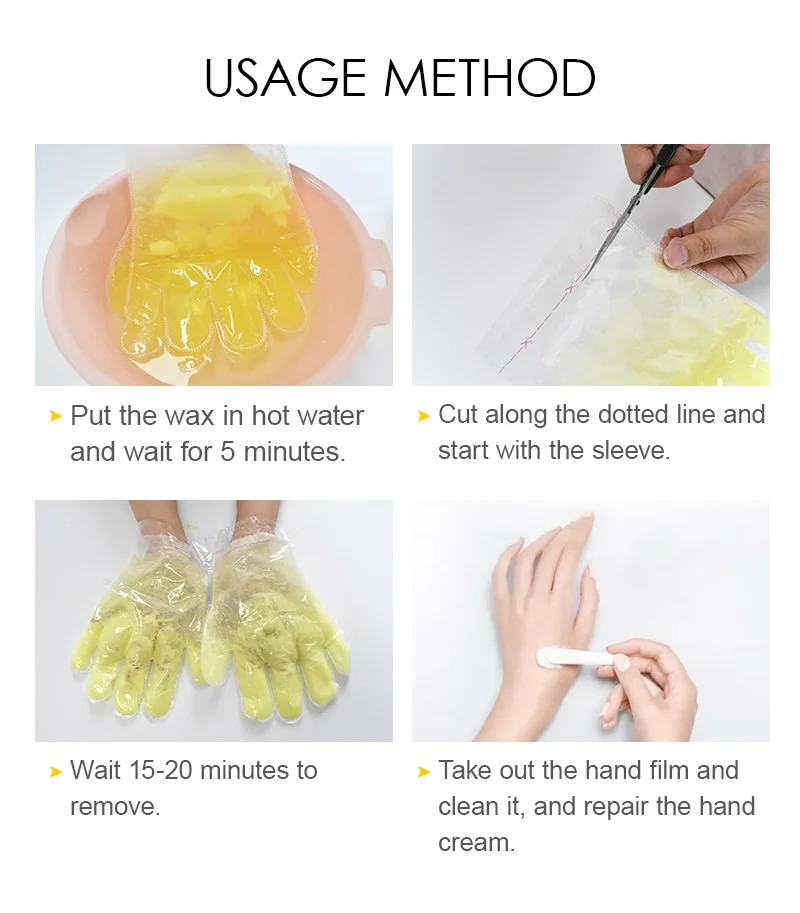 USAGE METHOD

➤ Put the wax in hot water and wait for 5 minutes.

➤ Cut along the dotted line and start with the sleeve.

➤ Wait 15-20 minutes to remove.

➤ Take out the hand film and clean it, and repair the hand cream.