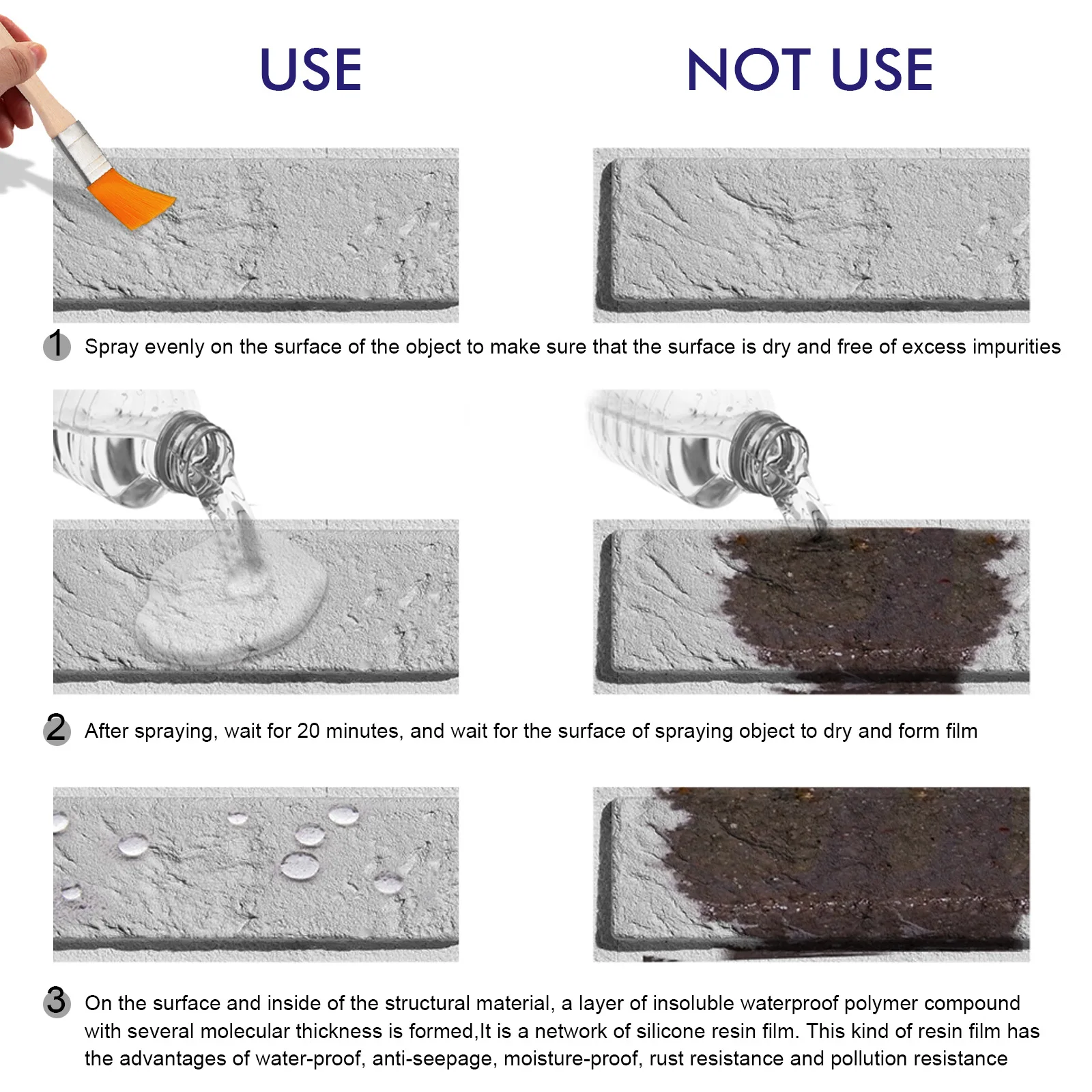 USE

NOT USE

1 Spray evenly on the surface of the object to make sure that the surface is dry and free of excess impurities

2 After spraying, wait for 20 minutes, and wait for the surface of spraying object to dry and form film

3 On the surface and inside of the structural material, a layer of insoluble waterproof polymer compound with several molecular thickness is formed,It is a network of silicone resin film. This kind of resin film has the advantages of water-proof, anti-seepage, moisture-proof, rust resistance and pollution resistance