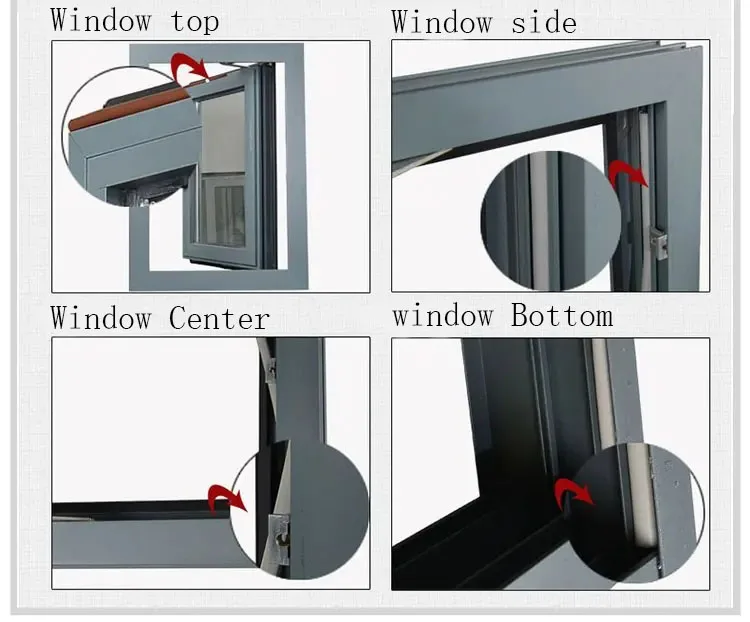 Window top

Window side

Window Center

window Bottom