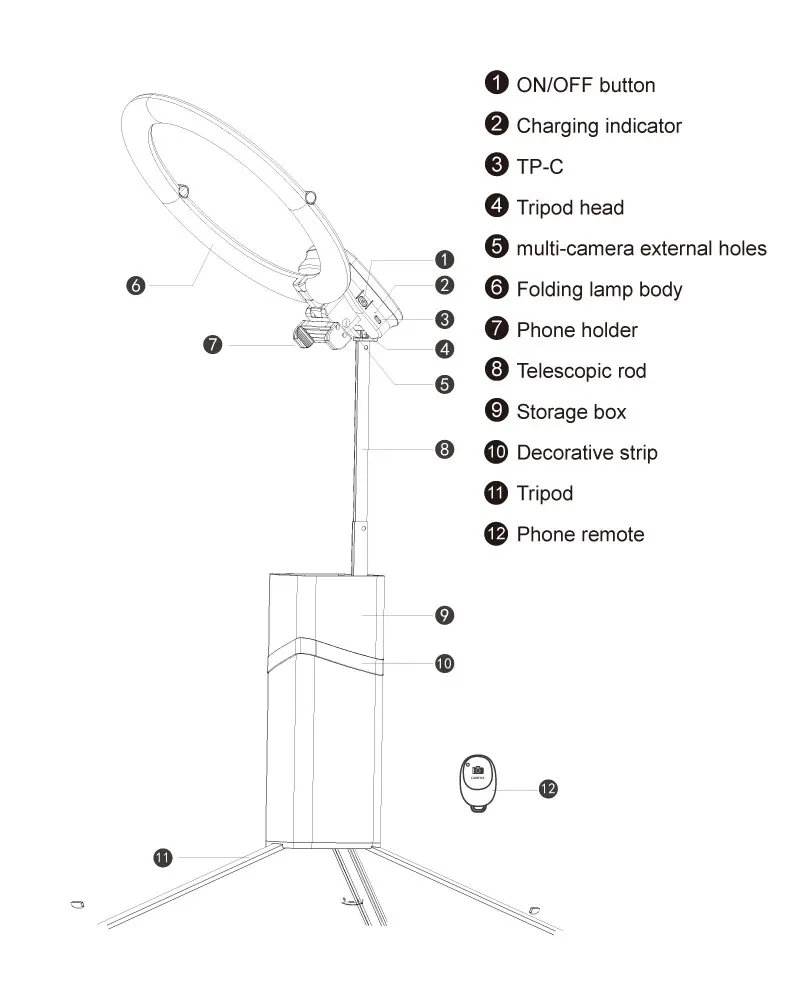 1 ON/OFF button
2 Charging indicator
3 TP-C
4 Tripod head
5 multi-camera external holes
6 Folding lamp body
7 Phone holder
8 Telescopic rod
9 Storage box
10 Decorative strip
11 Tripod
12 Phone remote

6
7
1
2
3
4
5
8
9
10
12
11