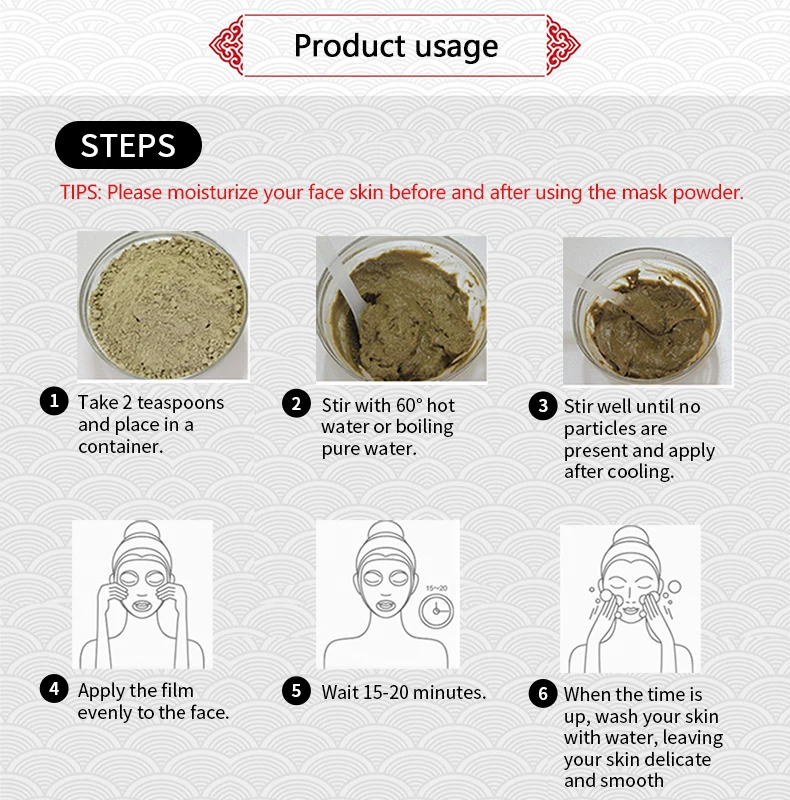 Product usage

STEPS

TIPS: Please moisturize your face skin before and after using the mask powder.

1 Take 2 teaspoons and place in a container.

2 Stir with 60° hot water or boiling pure water.

3 Stir well until no particles are present and apply after cooling.

15~20

4 Apply the film evenly to the face.

5 Wait 15-20 minutes.

6 When the time is up, wash your skin with water, leaving your skin delicate and smooth