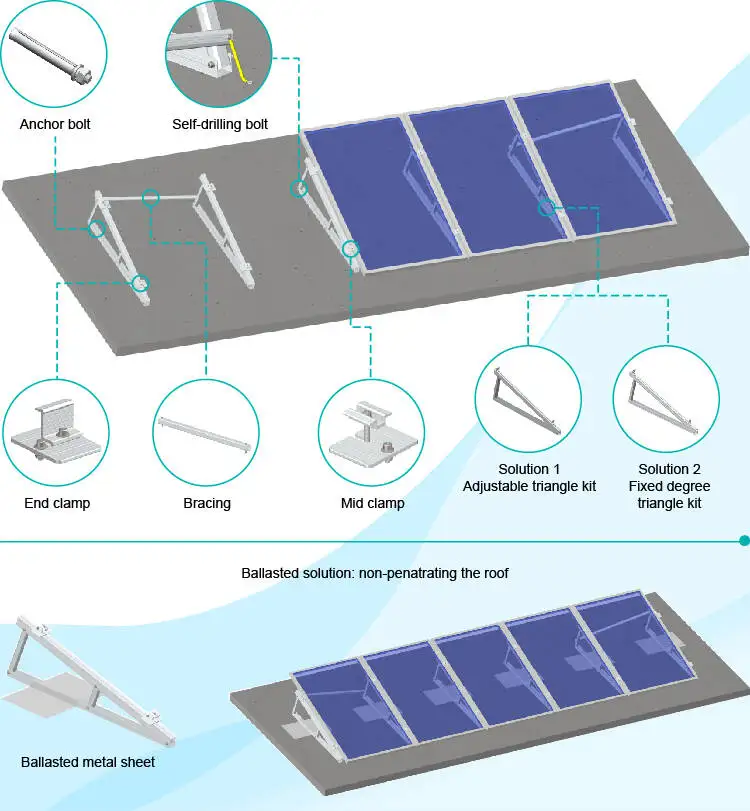 Anchor bolt

Self-drilling bolt

End clamp

Bracing

Mid clamp

Solution 1
Adjustable triangle kit

Solution 2
Fixed degree triangle kit

Ballasted solution: non-penatrating the roof

Ballasted metal sheet