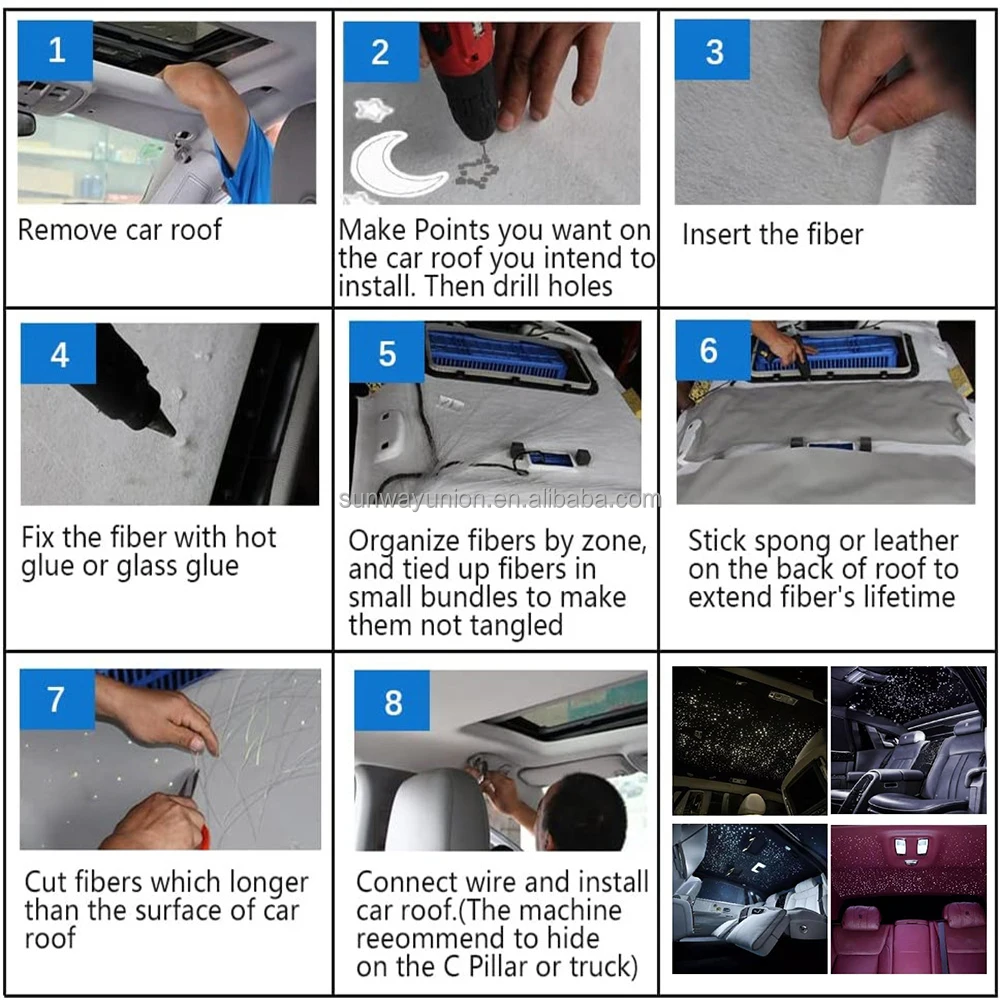 1
Remove car roof

2
Make Points you want on the car roof you intend to install. Then drill holes

3
Insert the fiber

4
Fix the fiber with hot glue or glass glue

5
Organize fibers by zone, and tied up fibers in small bundles to make them not tangled

sunwayunion.en.alibaba.com

6
Stick spong or leather on the back of roof to extend fiber's lifetime

7
Cut fibers which longer than the surface of car roof

8
Connect wire and install car roof.(The machine reeommend to hide on the C Pillar or truck)