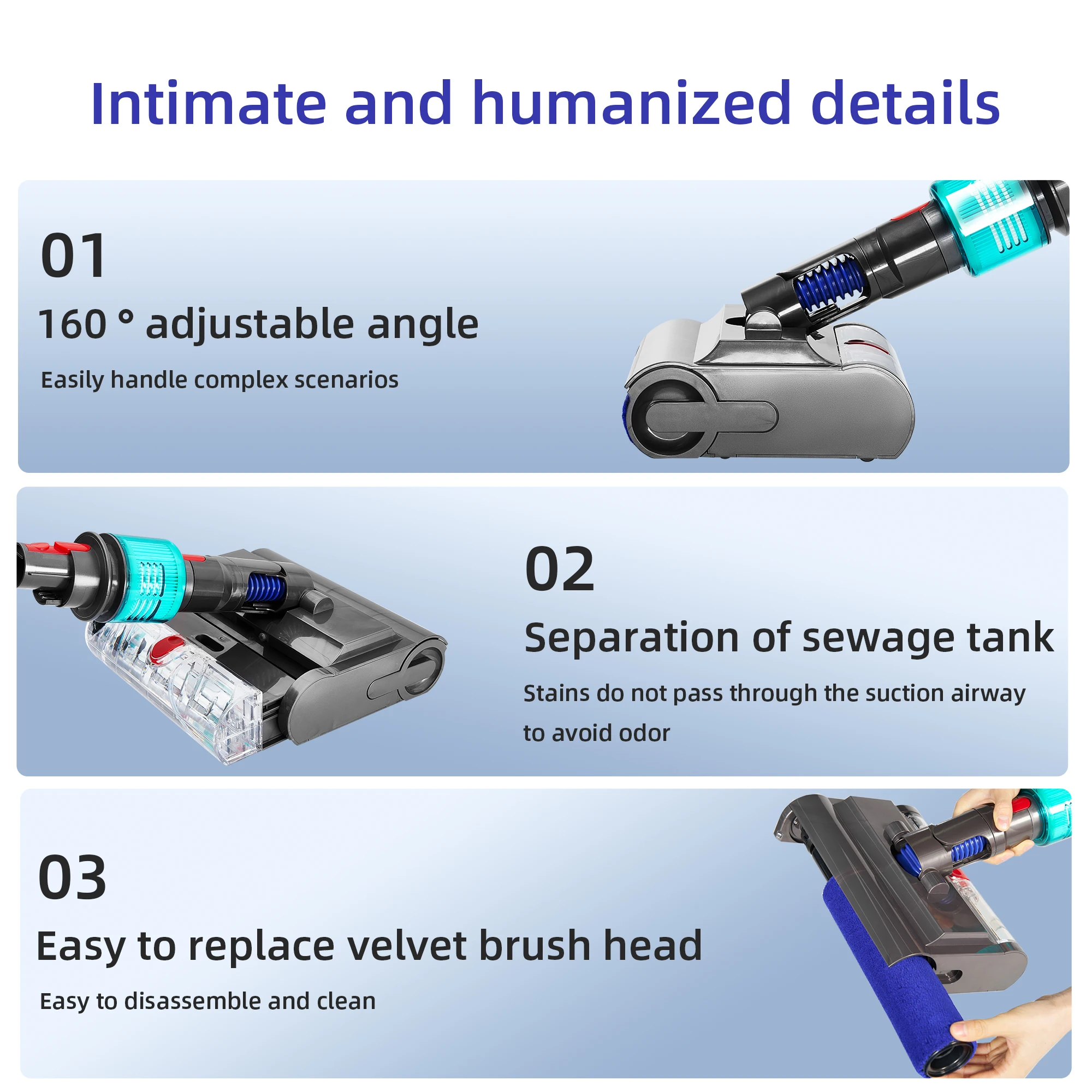 Intimate and humanized details

01

160 ° adjustable angle

Easily handle complex scenarios

02

Separation of sewage tank

Stains do not pass through the suction airway to avoid odor

03

Easy to replace velvet brush head

Easy to disassemble and clean