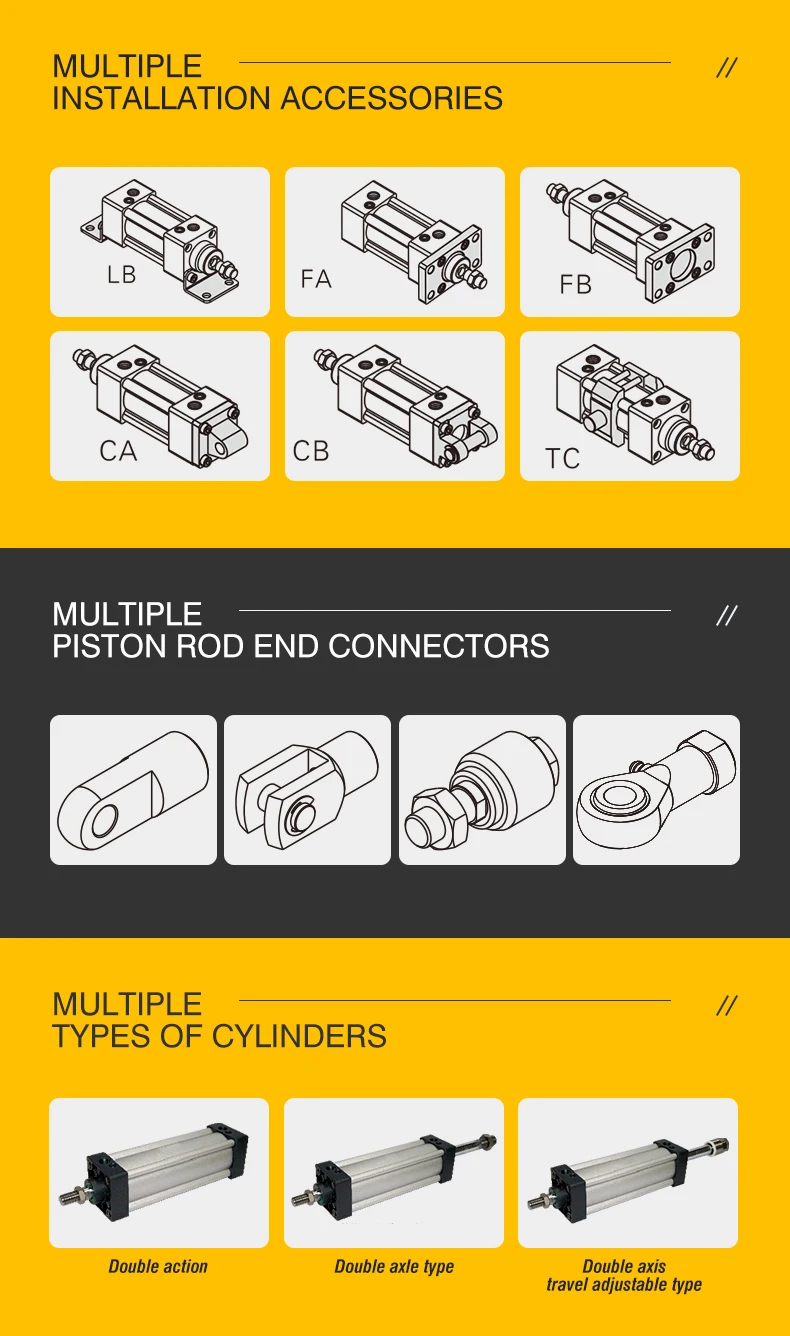 MULTIPLE
INSTALLATION ACCESSORIES

//

LB

FA

FB

CA

CB

TC

MULTIPLE
PISTON ROD END CONNECTORS

//

MULTIPLE
TYPES OF CYLINDERS

//

Double action

Double axle type

Double axis
travel adjustable type