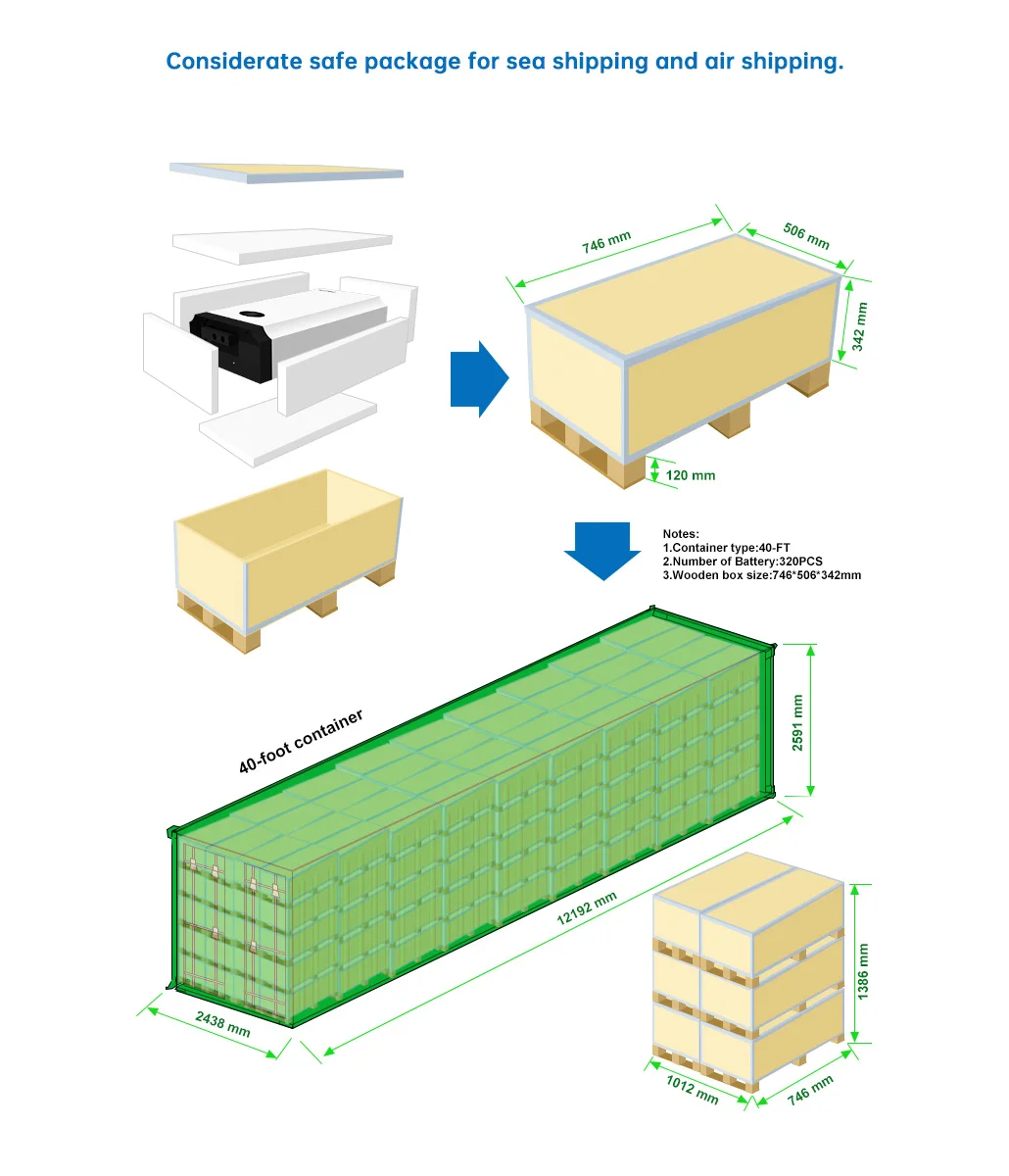 Considerate safe package for sea shipping and air shipping.

746 mm
506 mm
342 mm
120 mm

Notes:
1.Container type:40-FT
2.Number of Battery:320PCS
3.Wooden box size:746*506*342mm

40-foot container
2591 mm
12192 mm
2438 mm
1386 mm
1012 mm
746 mm