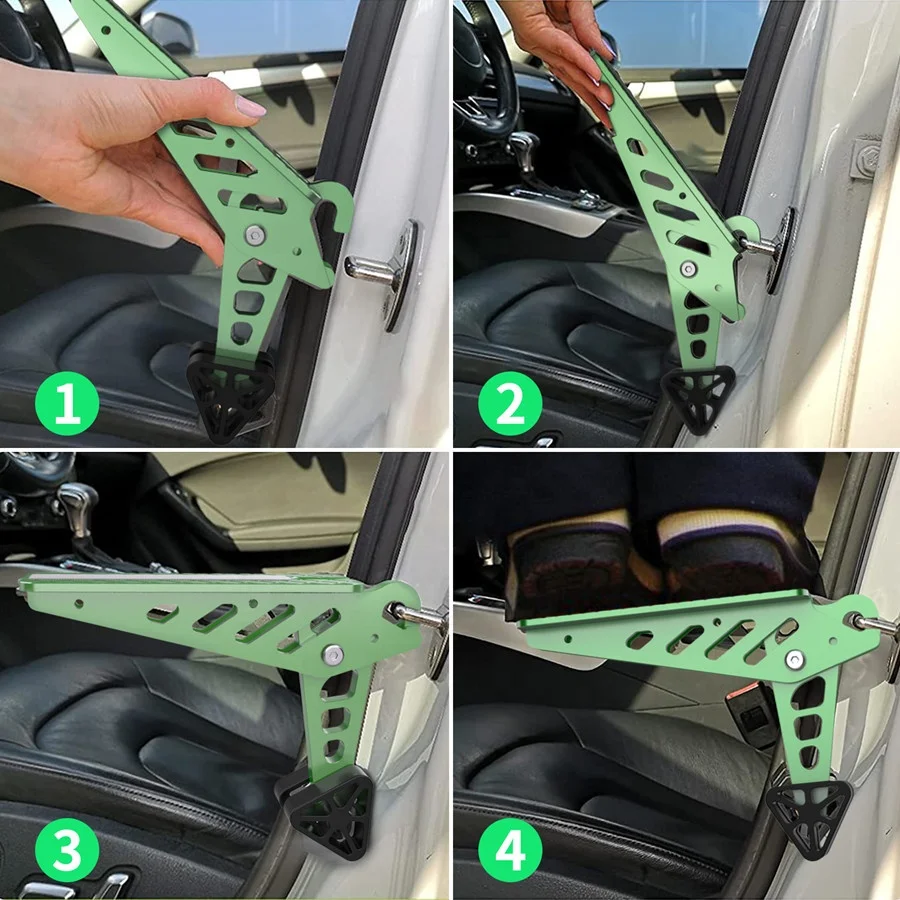 1

2

3

4