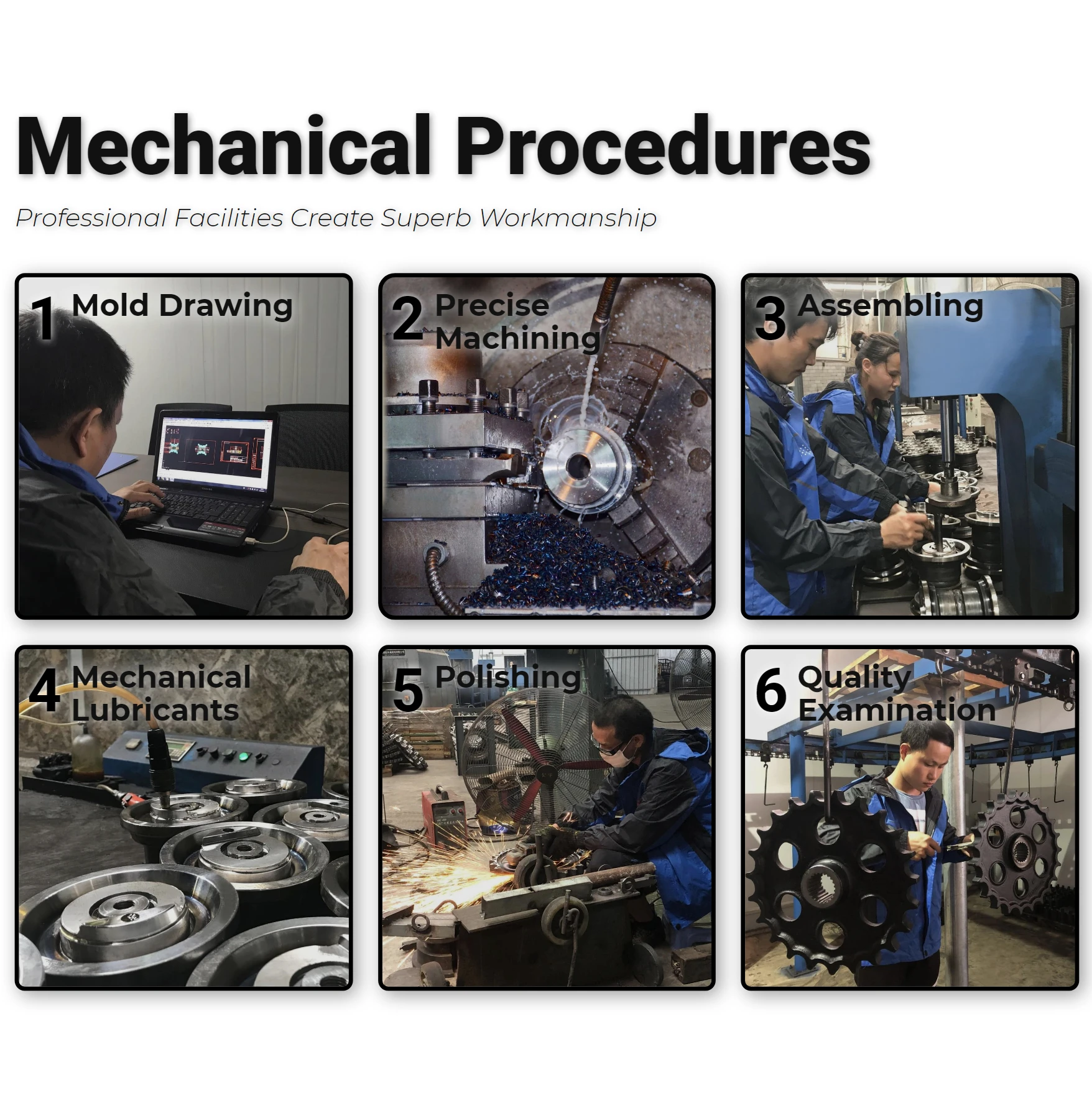 Mechanical Procedures

Professional Facilities Create Superb Workmanship

1 Mold Drawing

2 Precise Machining

3 Assembling

4 Mechanical Lubricants

5 Polishing

6 Quality Examination