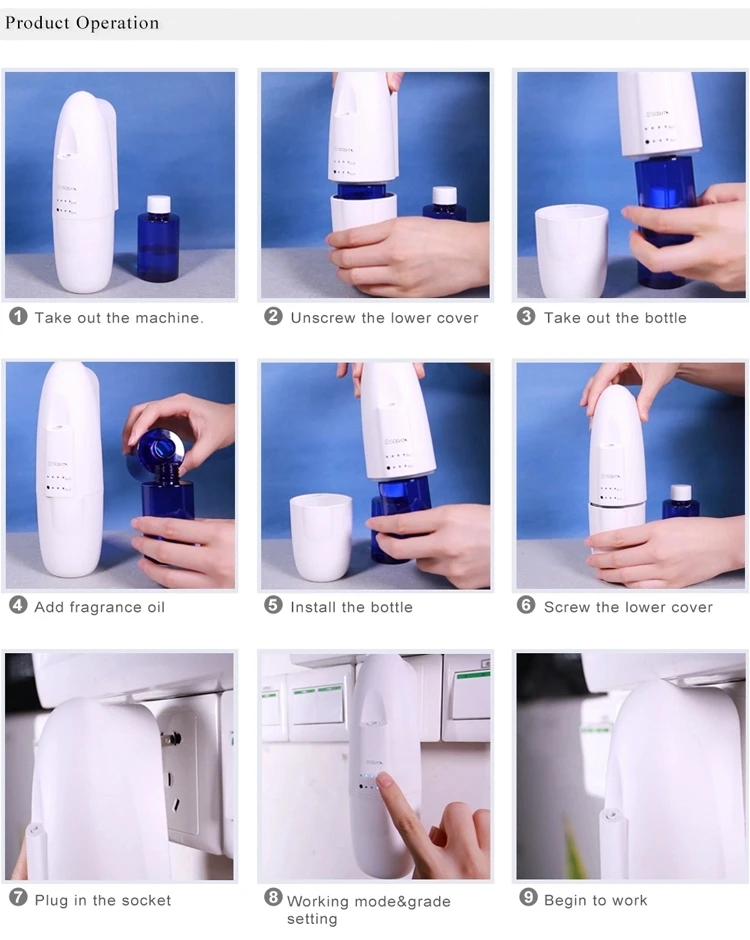 Product Operation

1 Take out the machine.

2 Unscrew the lower cover

3 Take out the bottle

4 Add fragrance oil

5 Install the bottle

6 Screw the lower cover

7 Plug in the socket

8 Working mode&grade setting

9 Begin to work