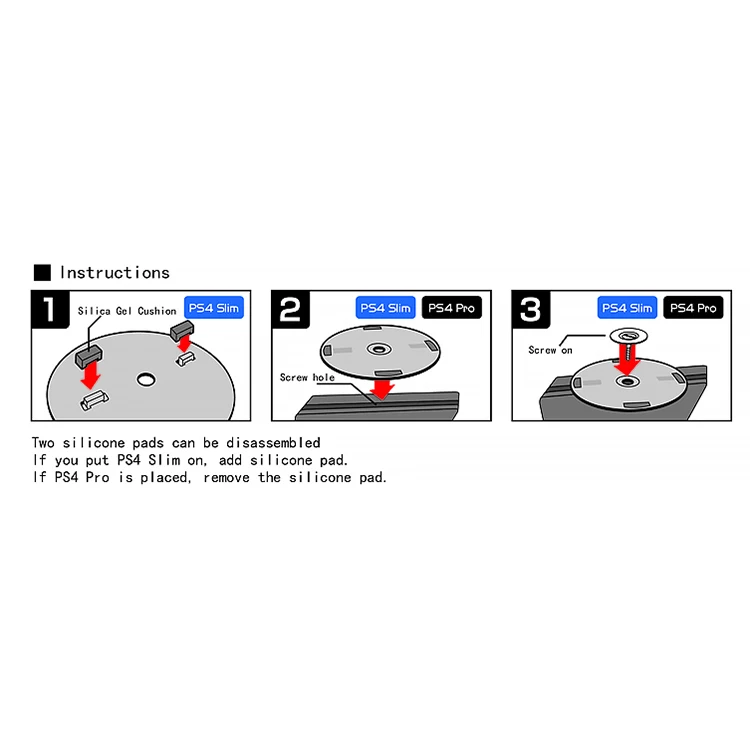 Instructions

1
Silica Gel Cushion
PS4 Slim

2
PS4 Slim
PS4 Pro
Screw hole

3
PS4 Slim
PS4 Pro
Screw on

Two silicone pads can be disassembled
If you put PS4 Slim on, add silicone pad.
If PS4 Pro is placed, remove the silicone pad.